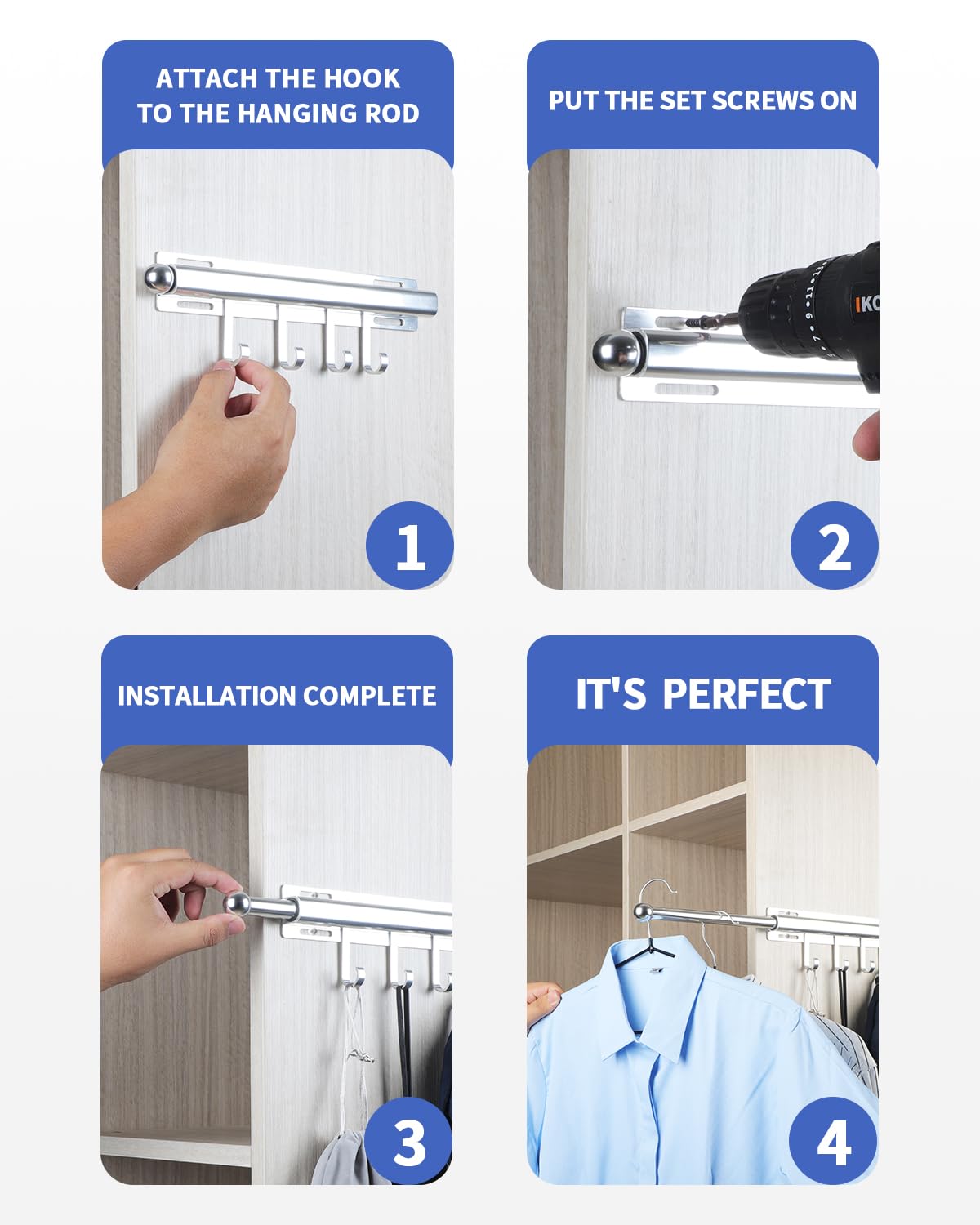 ATTACH THE HOOK TO THE HANGING ROD

1

PUT THE SET SCREWS ON

IKO

2

INSTALLATION COMPLETE

3

IT'S PERFECT

4