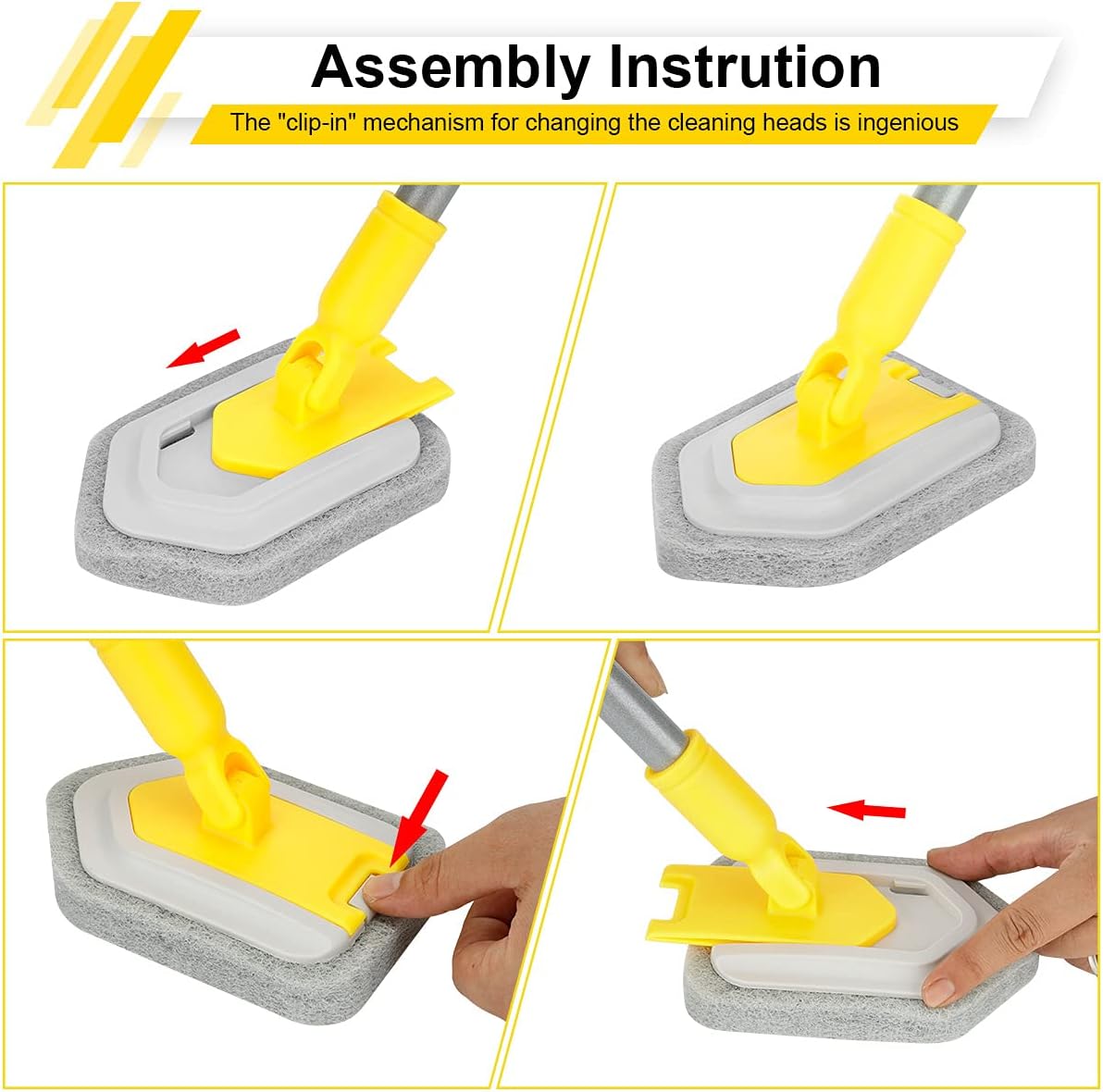 Assembly Instrution

The "clip-in" mechanism for changing the cleaning heads is ingenious