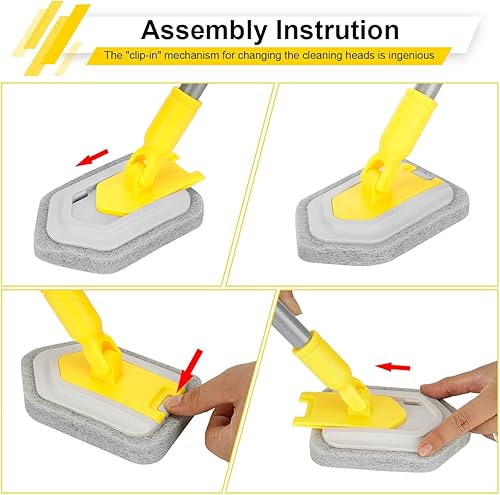 Assembly Instrution

The "clip-in" mechanism for changing the cleaning heads is ingenious