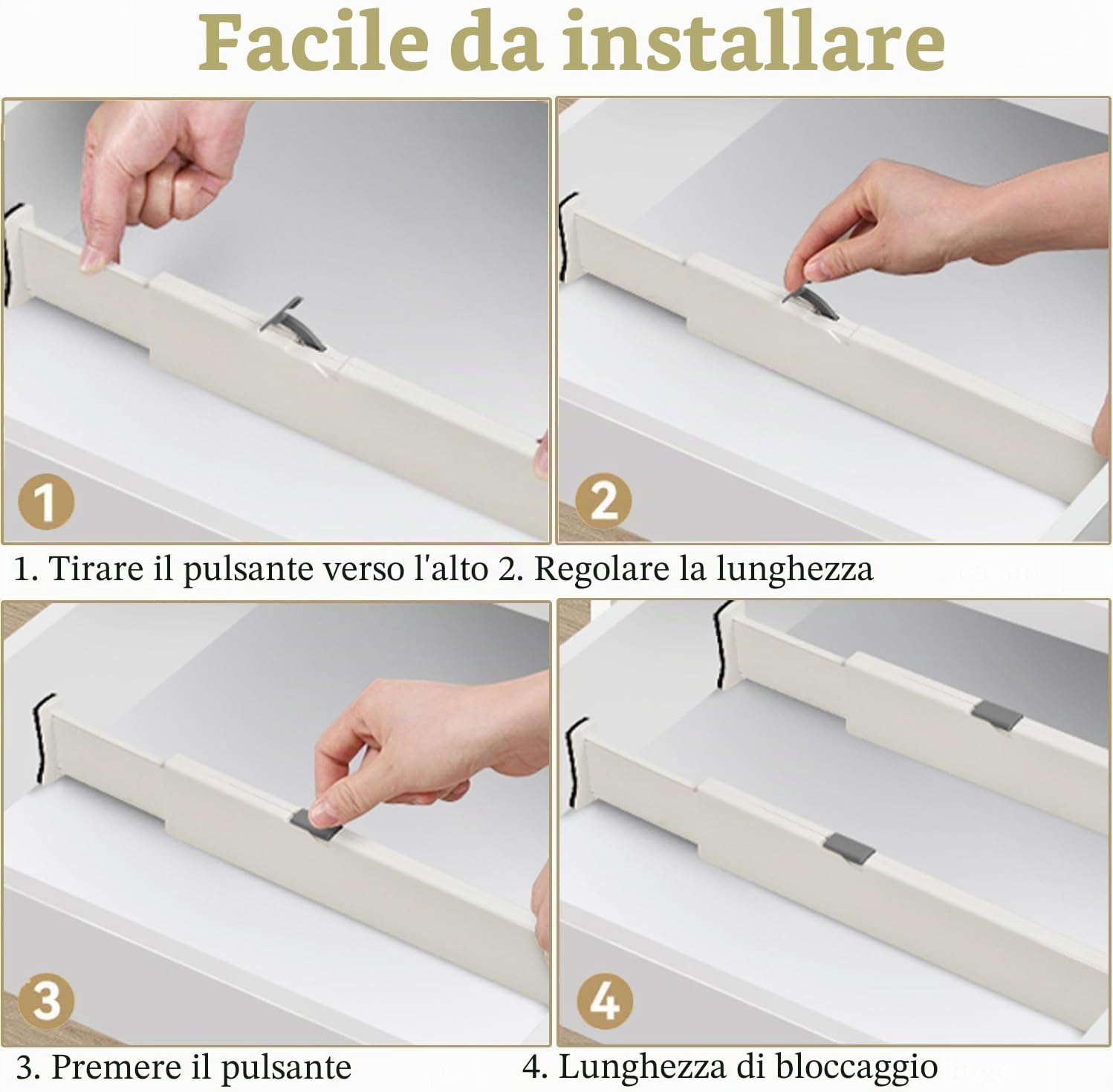 Facile da installare

1

2

1. Tirare il pulsante verso l'alto 2. Regolare la lunghezza

3

4

3. Premere il pulsante

4. Lunghezza di bloccaggio