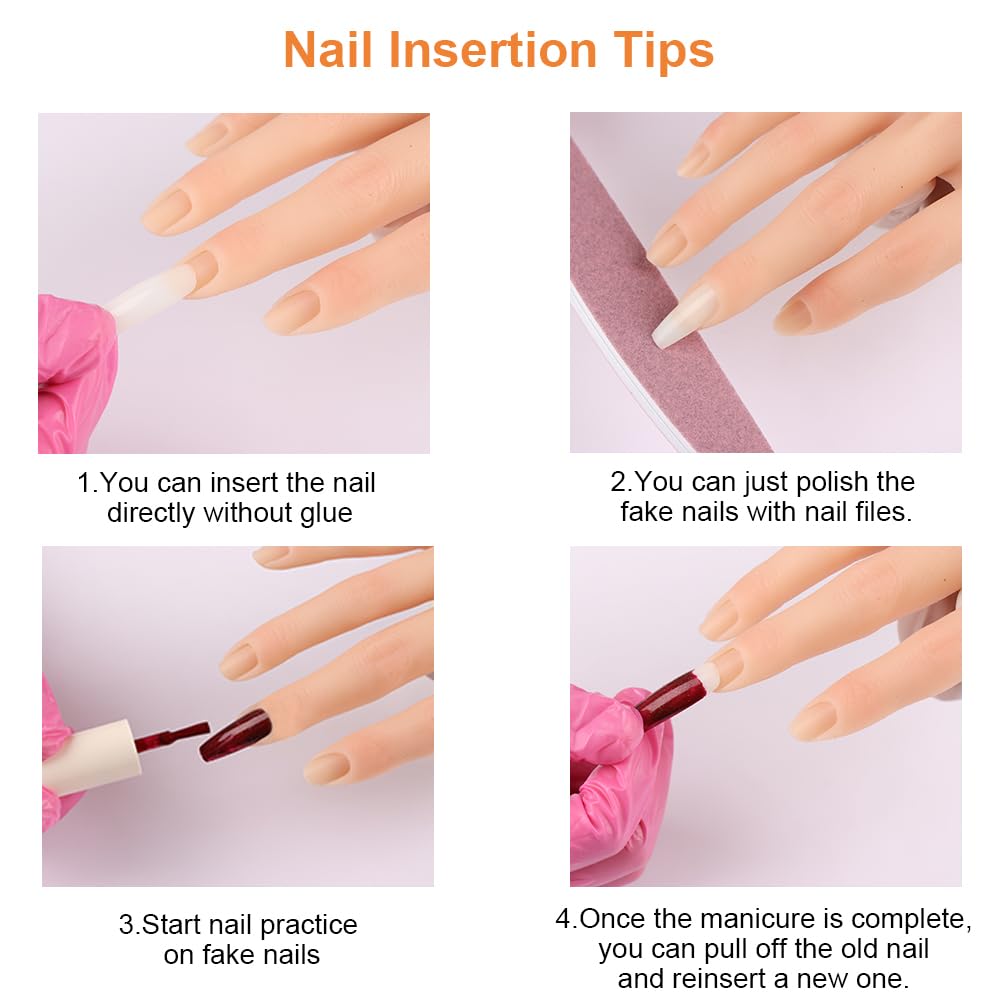 Nail Insertion Tips

1.You can insert the nail directly without glue

2.You can just polish the fake nails with nail files.

3.Start nail practice on fake nails

4.Once the manicure is complete, you can pull off the old nail and reinsert a new one.