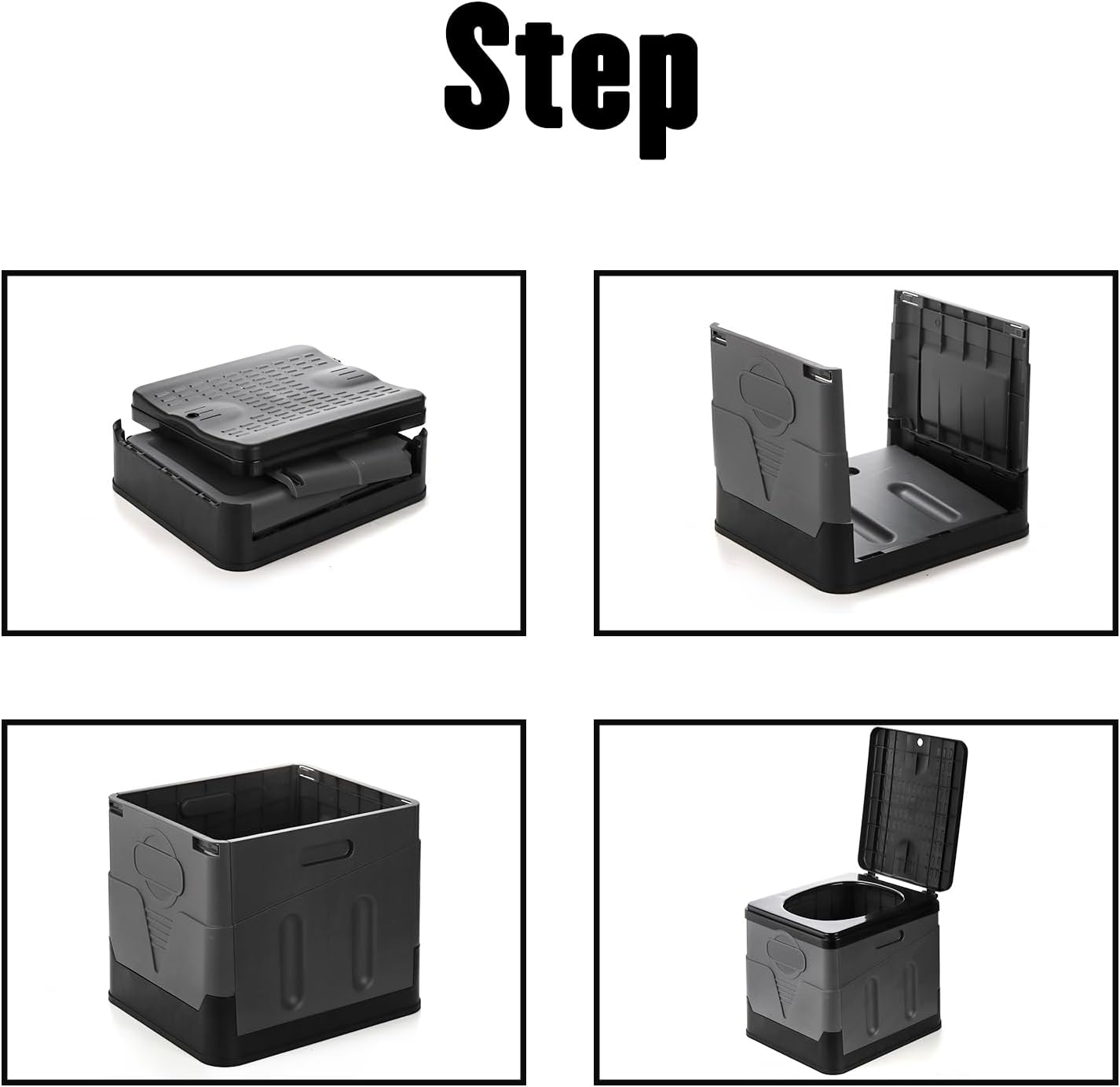 Step