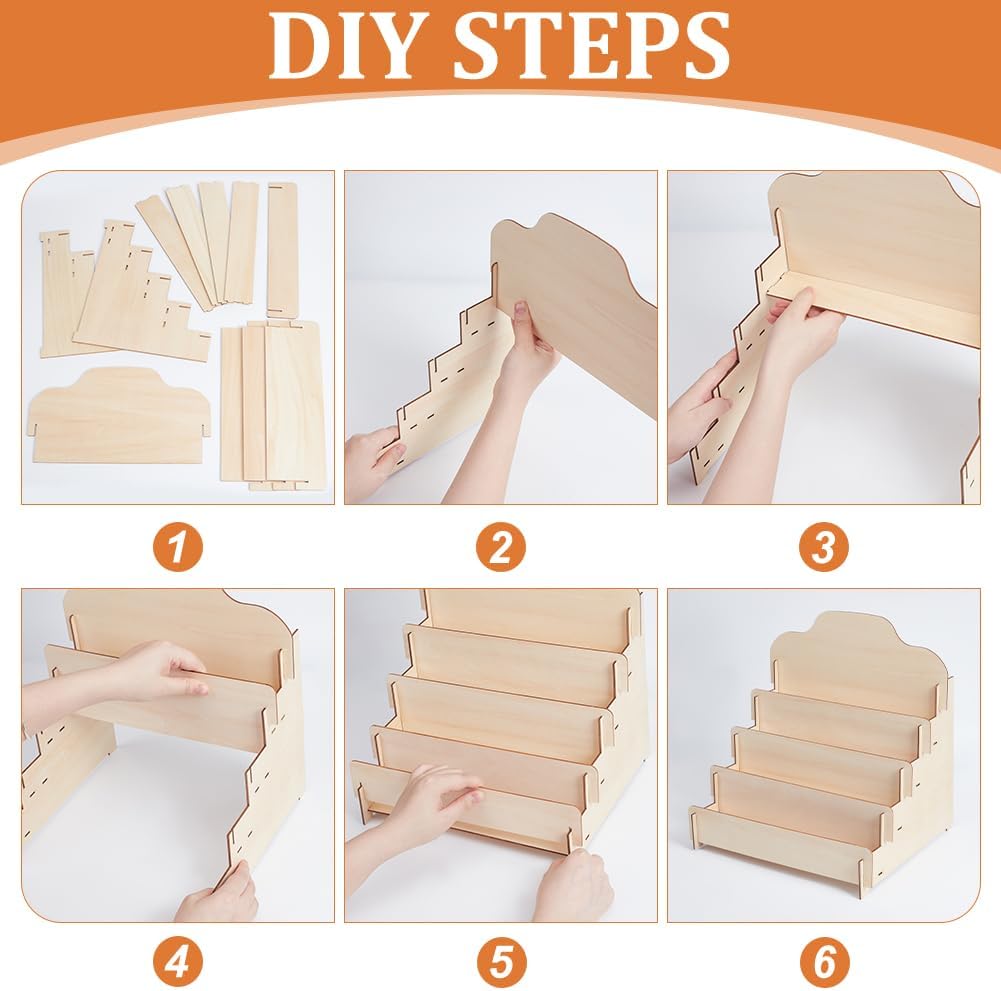 DIY STEPS

1

2

3

4

5

6