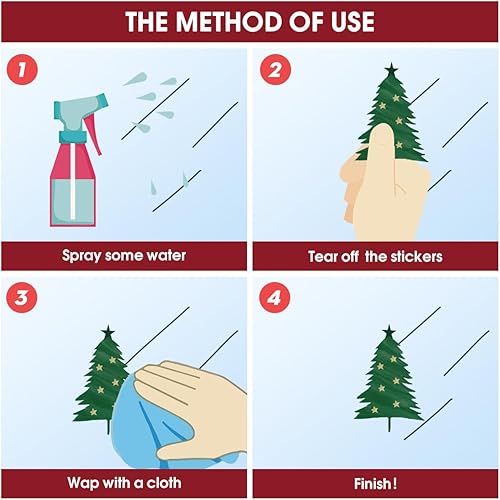 THE METHOD OF USE

1

Spray some water

2

Tear off the stickers

3

Wap with a cloth

4

Finish!