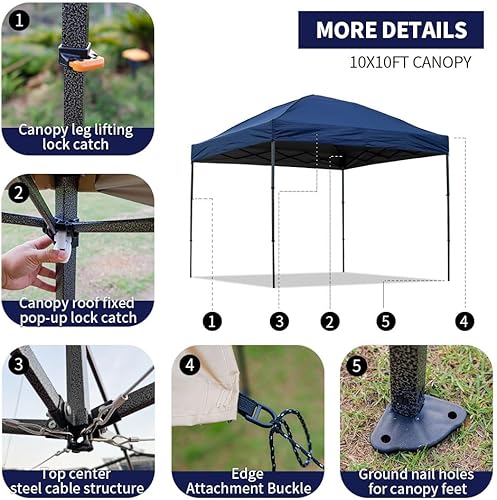 MORE DETAILS

10X10FT CANOPY

1
Canopy leg lifting lock catch

2
Canopy roof fixed pop-up lock catch

1 3 2 5 4

3
Top center steel cable structure

4
Edge Attachment Buckle

5
Ground nail holes for canopy feet