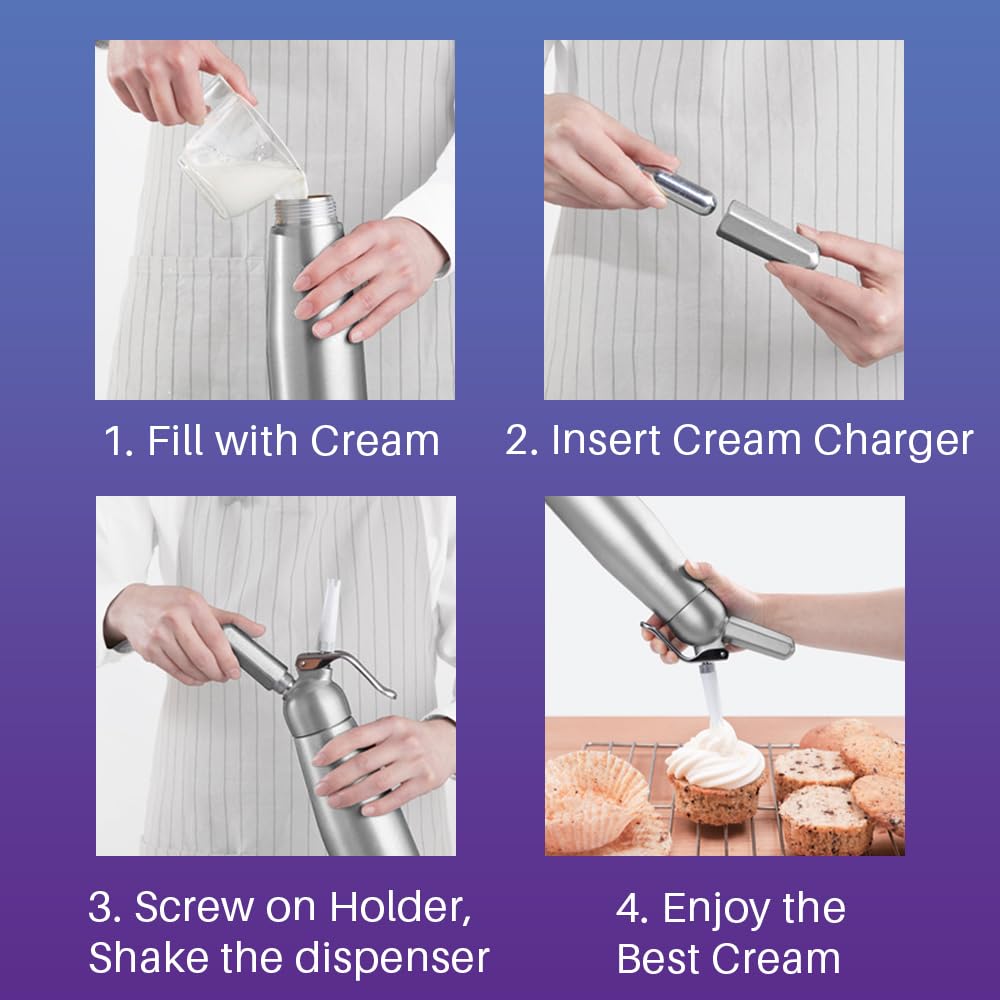 1. Fill with Cream

2. Insert Cream Charger

3. Screw on Holder, Shake the dispenser

4. Enjoy the Best Cream