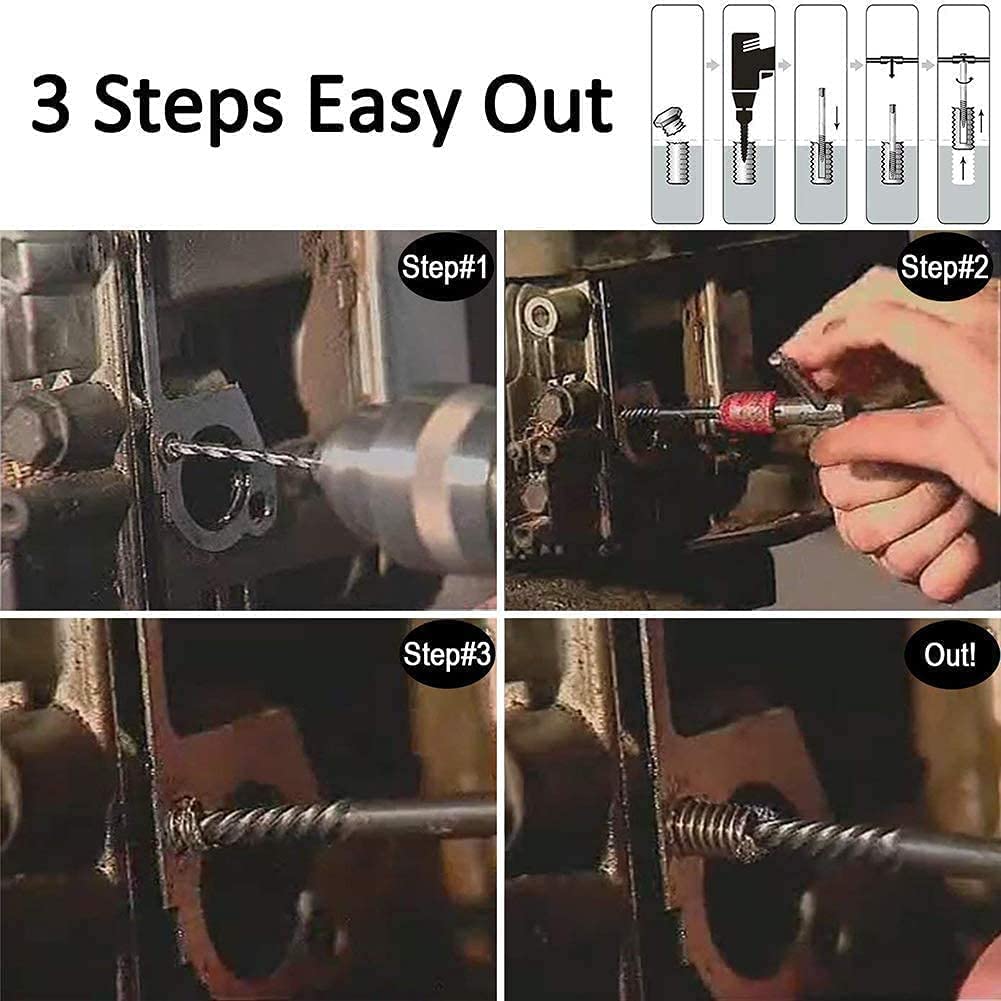 3 Steps Easy Out

Step#1

Step#2

Step#3

Out!