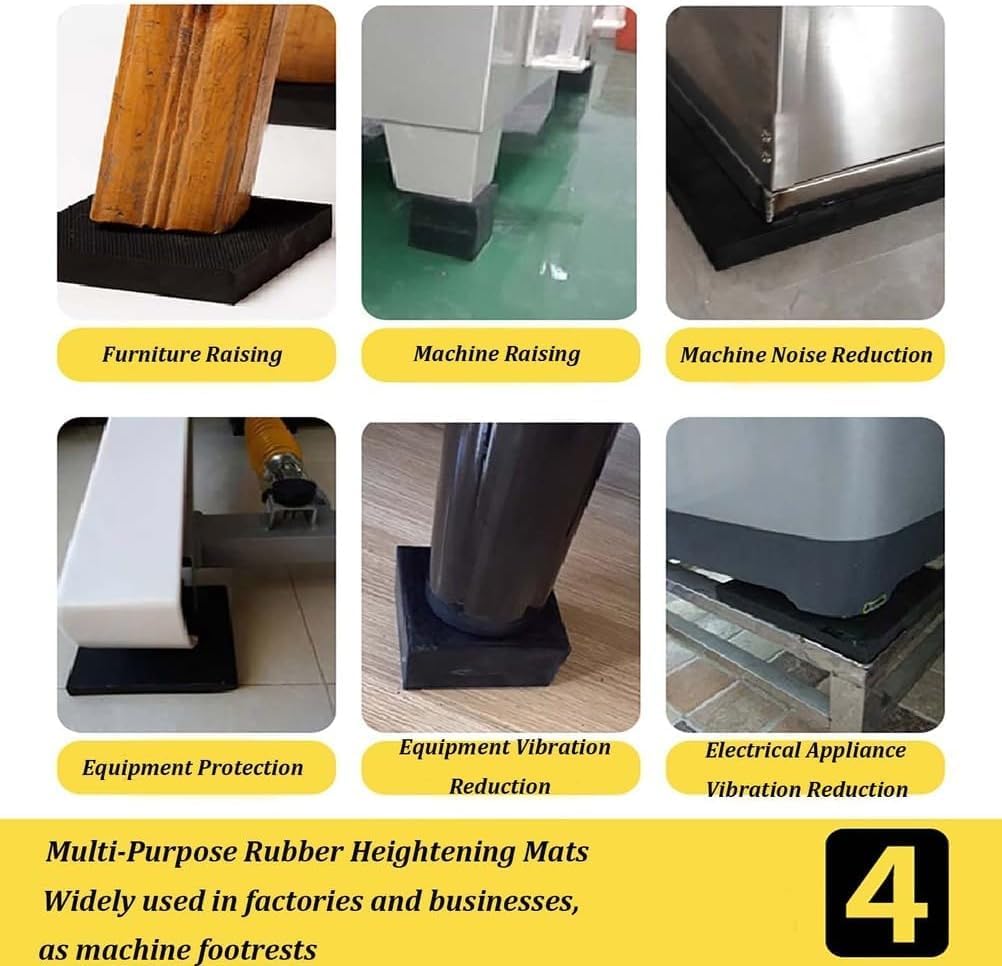 Furniture Raising

Machine Raising

Machine Noise Reduction

Equipment Protection

Equipment Vibration Reduction

Electrical Appliance Vibration Reduction

Multi-Purpose Rubber Heightening Mats
Widely used in factories and businesses, as machine footrests

4