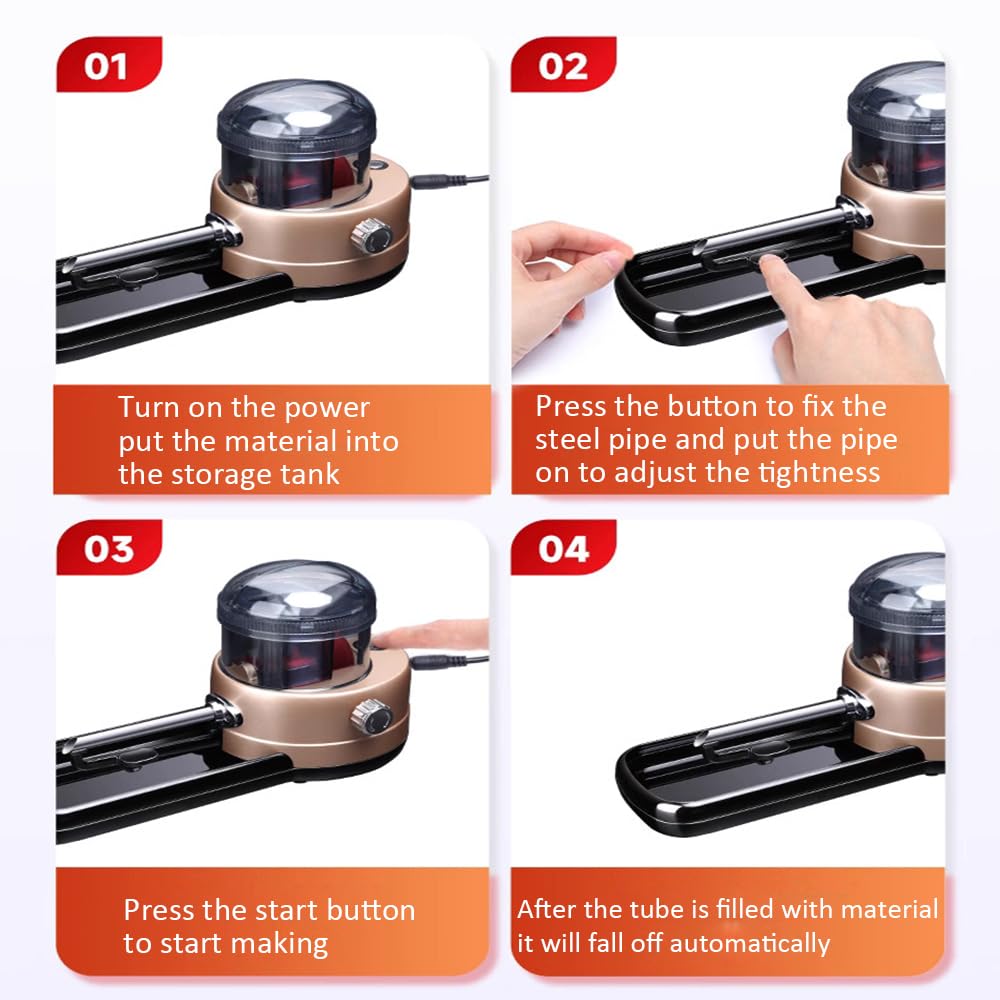 01

Turn on the power put the material into the storage tank

02

Press the button to fix the steel pipe and put the pipe on to adjust the tightness

03

Press the start button to start making

04

After the tube is filled with material it will fall off automatically