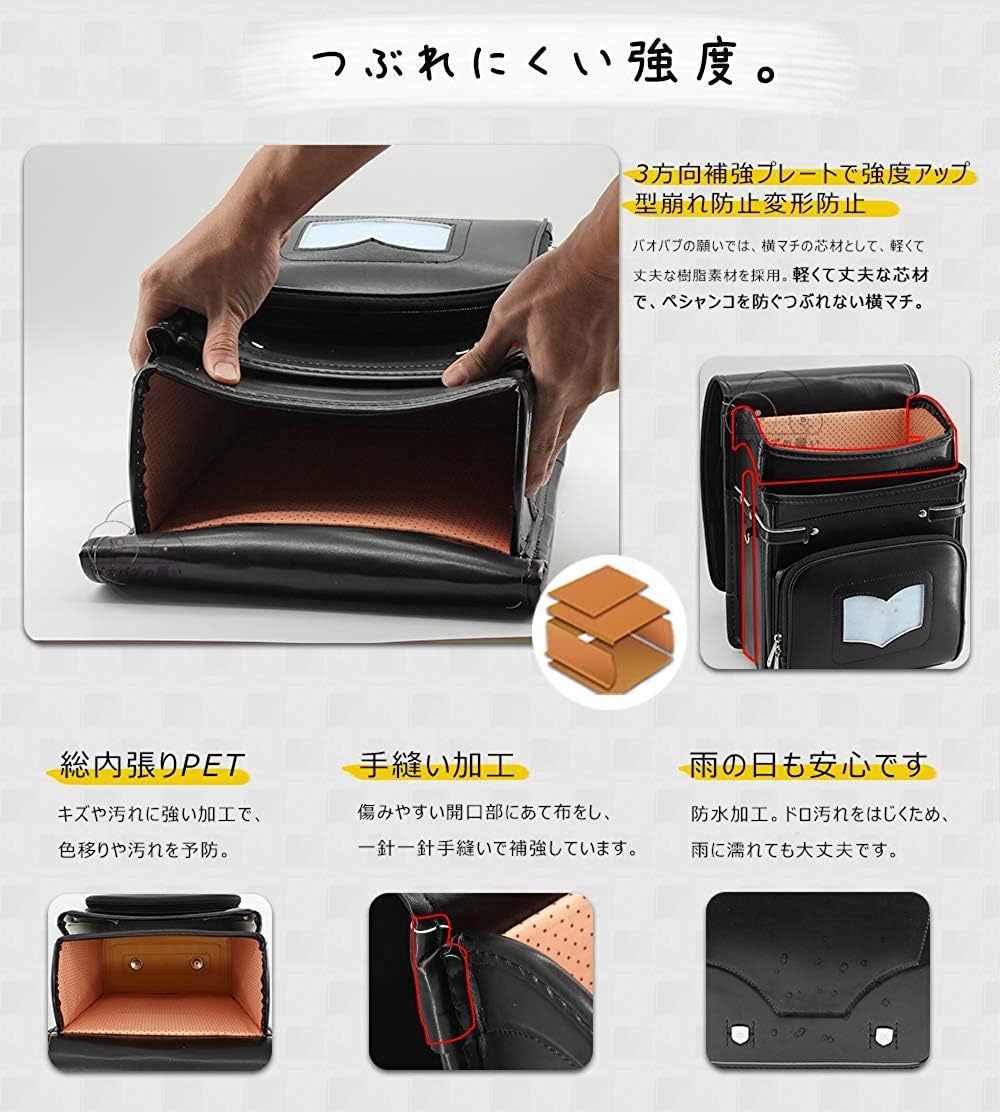 つぶれにくい強度。

3方向補強プレートで強度アップ
型崩れ防止変形防止

バオバブの願いでは、横マチの芯材として、軽くて丈夫な樹脂素材を採用。軽くて丈夫な芯材で、ペシャンコを防ぐつぶれない横マチ。

総内張りPET

キズや汚れに強い加工で、色移りや汚れを予防。

手縫い加工

傷みやすい開口部にあて布をし、一針一針手縫いで補強しています。

雨の日も安心です

防水加工。ドロ汚れをはじくため、雨に濡れても大丈夫です。