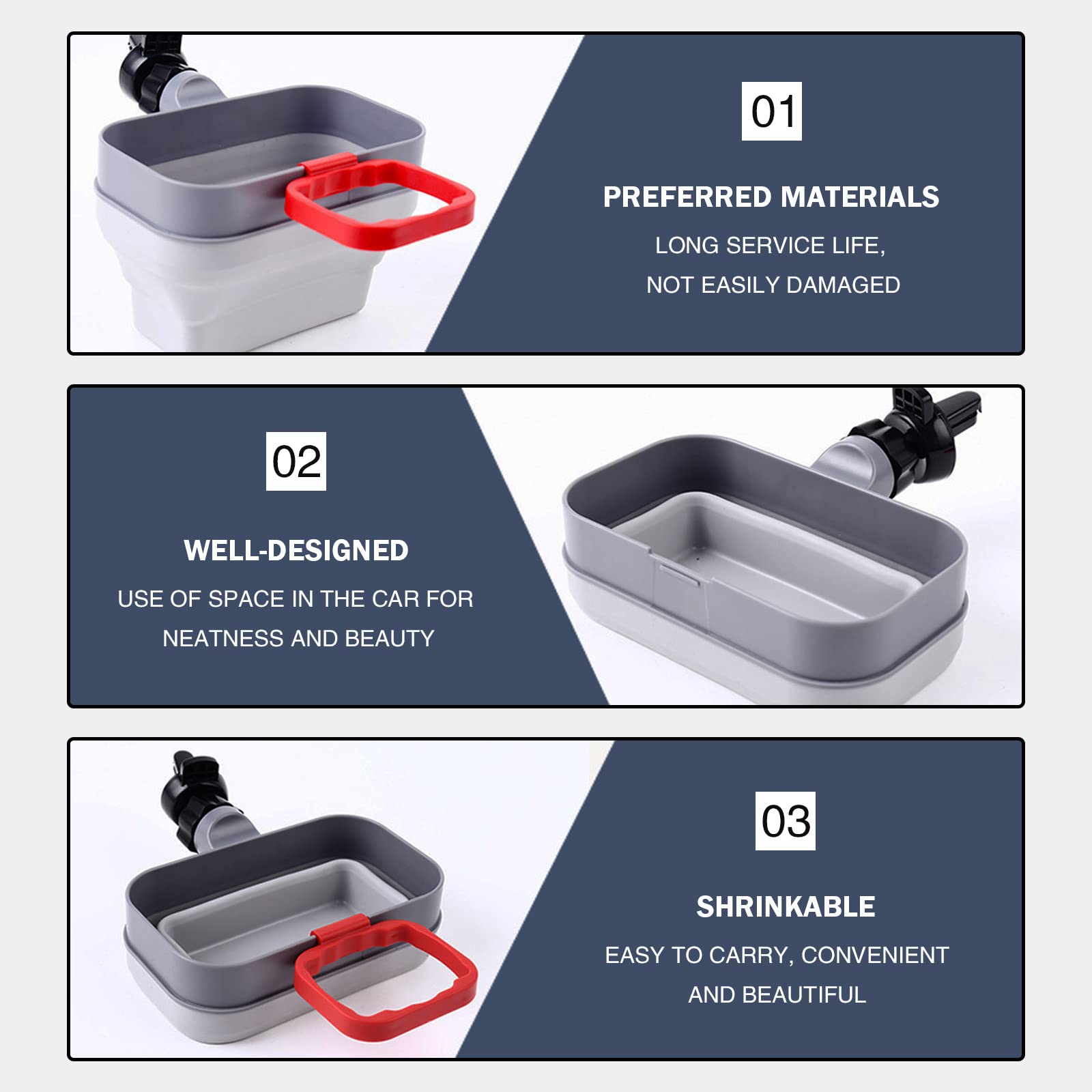 01

PREFERRED MATERIALS

LONG SERVICE LIFE, NOT EASILY DAMAGED

02

WELL-DESIGNED

USE OF SPACE IN THE CAR FOR NEATNESS AND BEAUTY

03

SHRINKABLE

EASY TO CARRY, CONVENIENT AND BEAUTIFUL