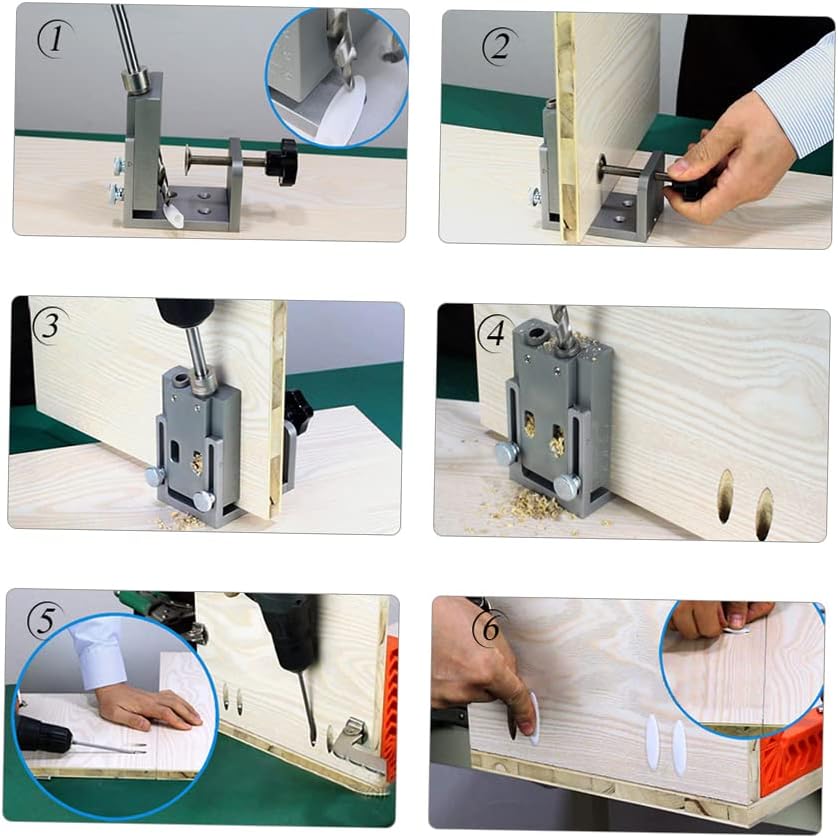 1

2

3

4

5

6