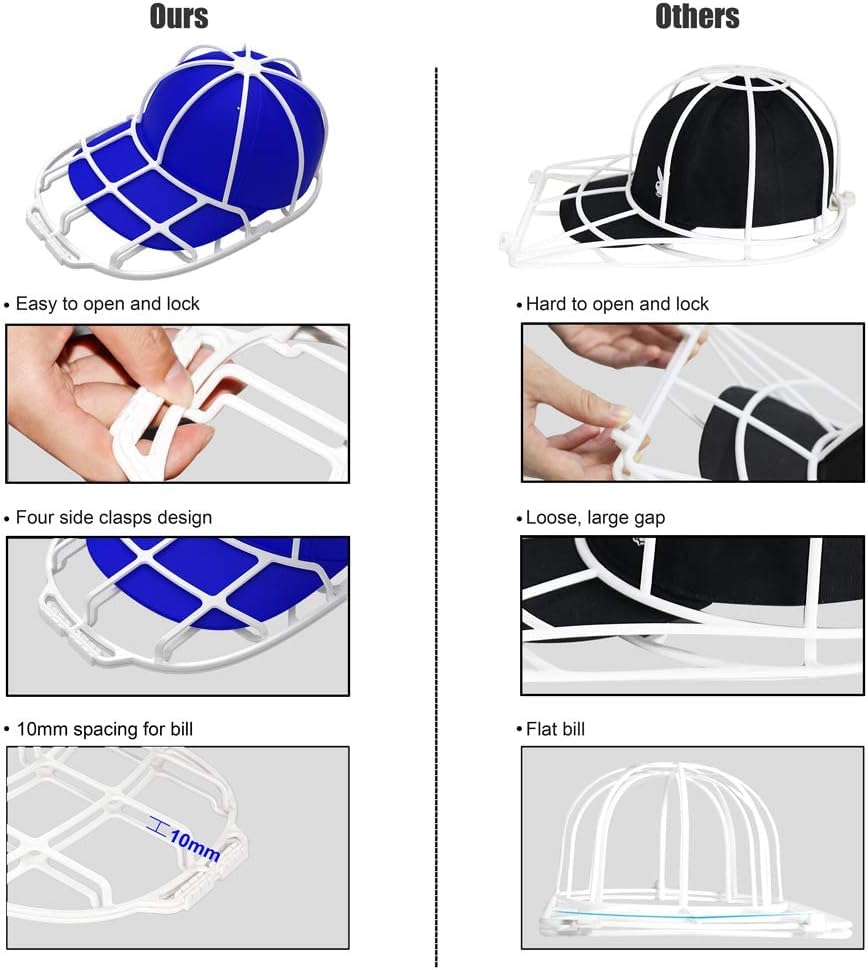 Ours

• Easy to open and lock

• Four side clasps design

• 10mm spacing for bill

10mm

Others

• Hard to open and lock

• Loose, large gap

• Flat bill