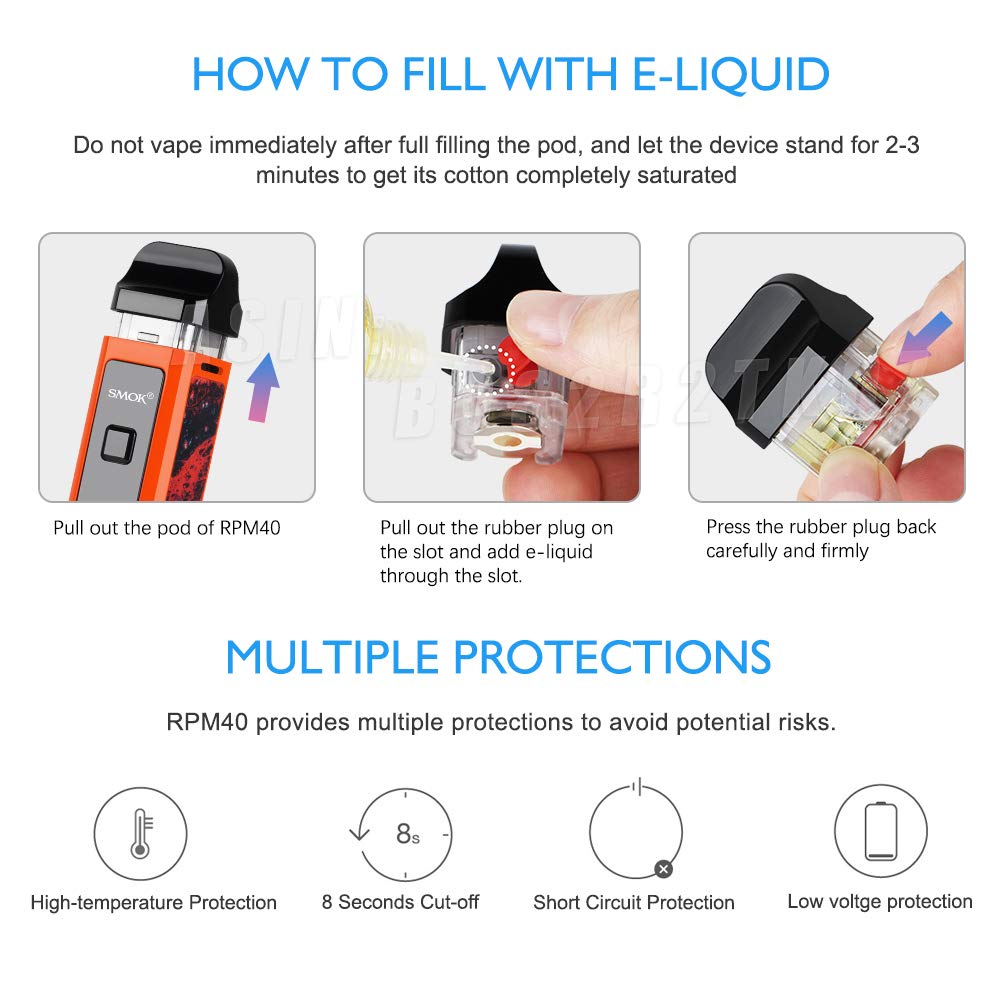 HOW TO FILL WITH E-LIQUID

Do not vape immediately after full filling the pod, and let the device stand for 2-3 minutes to get its cotton completely saturated

SMOK®

Pull out the pod of RPM40

Pull out the rubber plug on the slot and add e-liquid through the slot.

Press the rubber plug back carefully and firmly

MULTIPLE PROTECTIONS

RPM40 provides multiple protections to avoid potential risks.

8s

High-temperature Protection

8 Seconds Cut-off

Short Circuit Protection

Low voltge protection