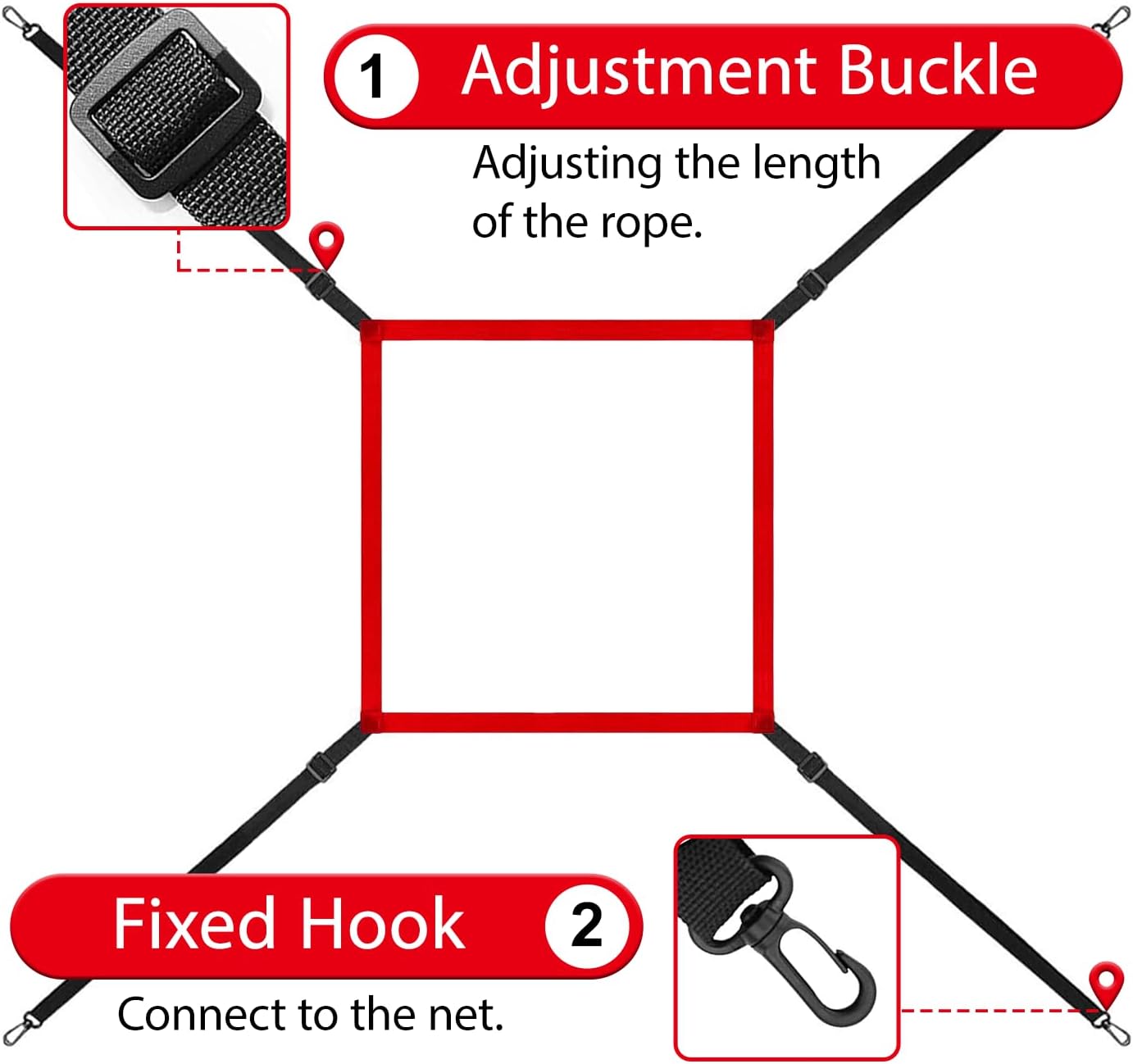 1 Adjustment Buckle

Adjusting the length of the rope.

Fixed Hook 2

Connect to the net.