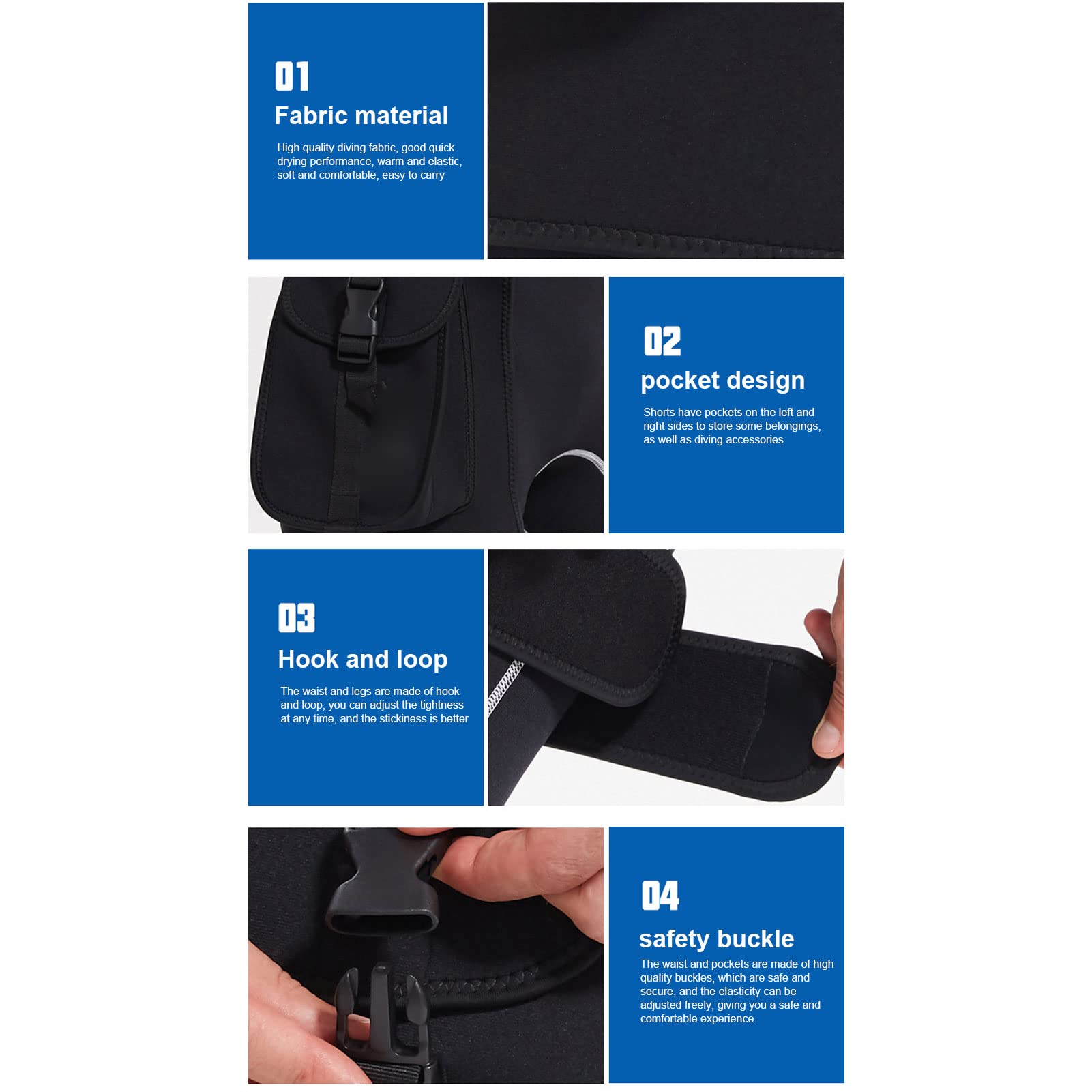 01

Fabric material

High quality diving fabric, good quick drying performance, warm and elastic, soft and comfortable, easy to carry

02

pocket design

Shorts have pockets on the left and right sides to store some belongings, as well as diving accessories

03

Hook and loop

The waist and legs are made of hook and loop, you can adjust the tightness at any time, and the stickiness is better

04

safety buckle

The waist and pockets are made of high quality buckles, which are safe and secure, and the elasticity can be adjusted freely, giving you a safe and comfortable experience.