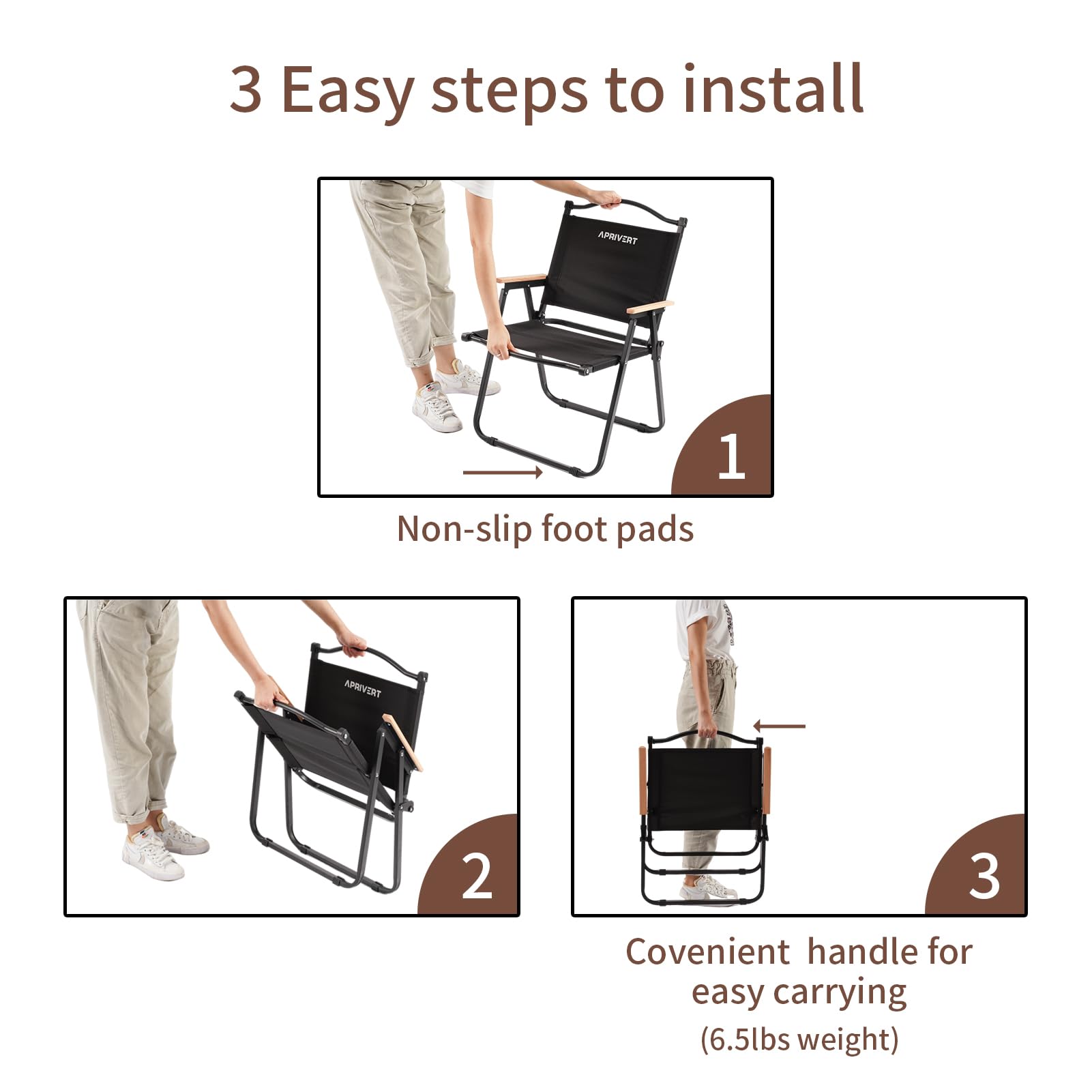 3 Easy steps to install

APRIVERT

1

Non-slip foot pads

APRIVERT

2

3

Covenient handle for easy carrying

(6.5lbs weight)