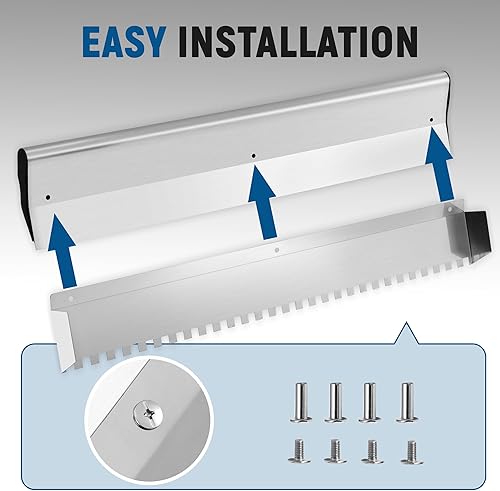 EASY INSTALLATION