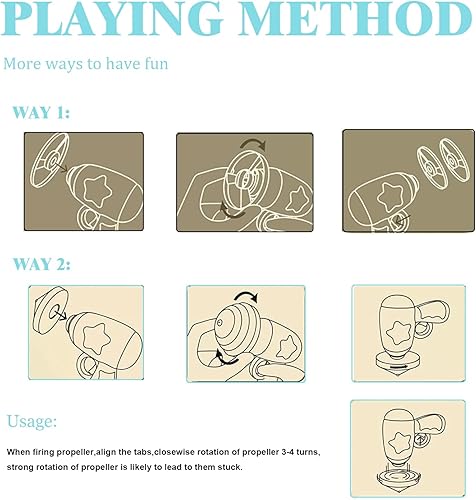 PLAYING METHOD

More ways to have fun

WAY 1:

WAY 2:

Usage:

When firing propeller,align the tabs,closewise rotation of propeller 3-4 turns, strong rotation of propeller is likely to lead to them stuck.