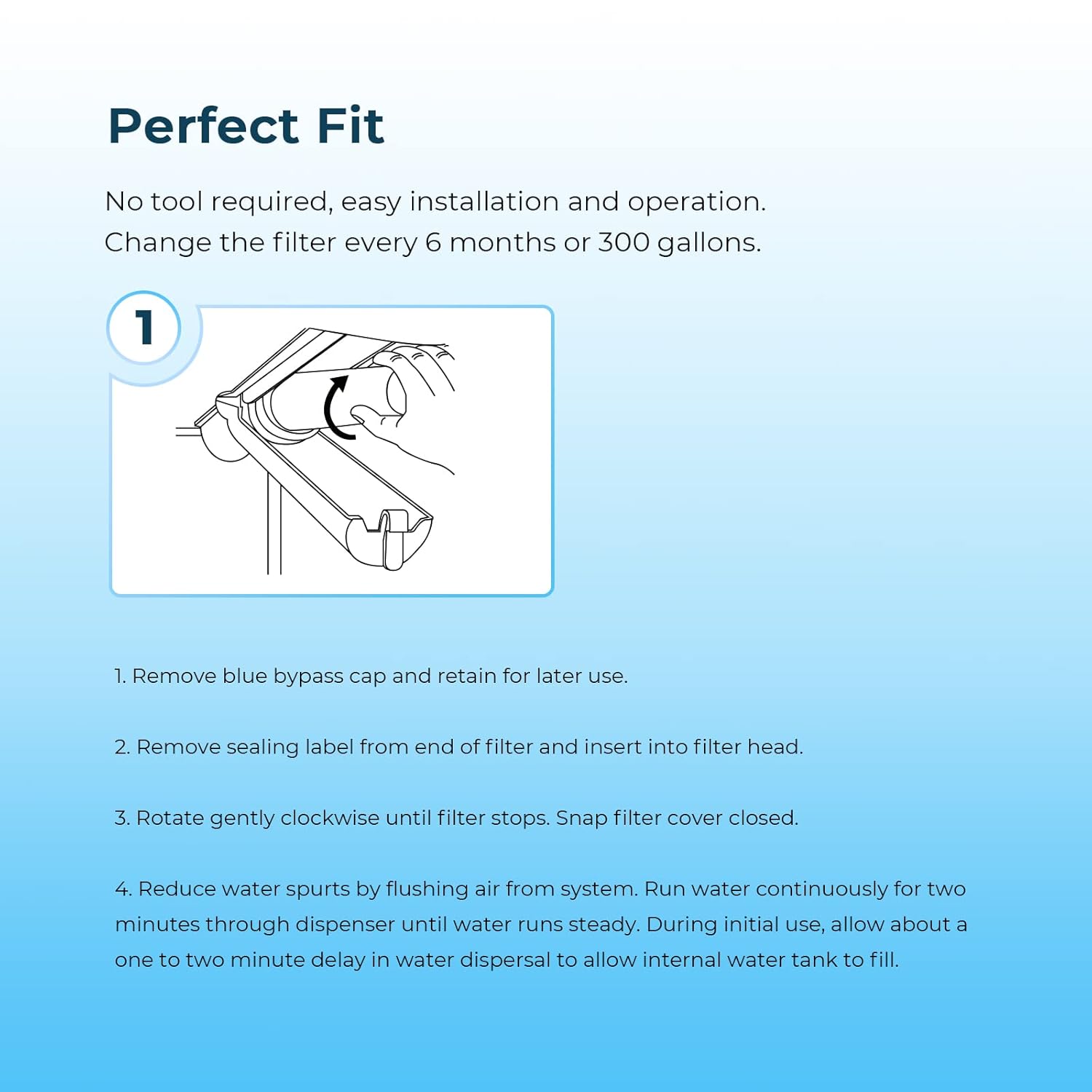 Perfect Fit

No tool required, easy installation and operation. Change the filter every 6 months or 300 gallons.

1

1. Remove blue bypass cap and retain for later use.

2. Remove sealing label from end of filter and insert into filter head.

3. Rotate gently clockwise until filter stops. Snap filter cover closed.

4. Reduce water spurts by flushing air from system. Run water continuously for two minutes through dispenser until water runs steady. During initial use, allow about a one to two minute delay in water dispersal to allow internal water tank to fill.