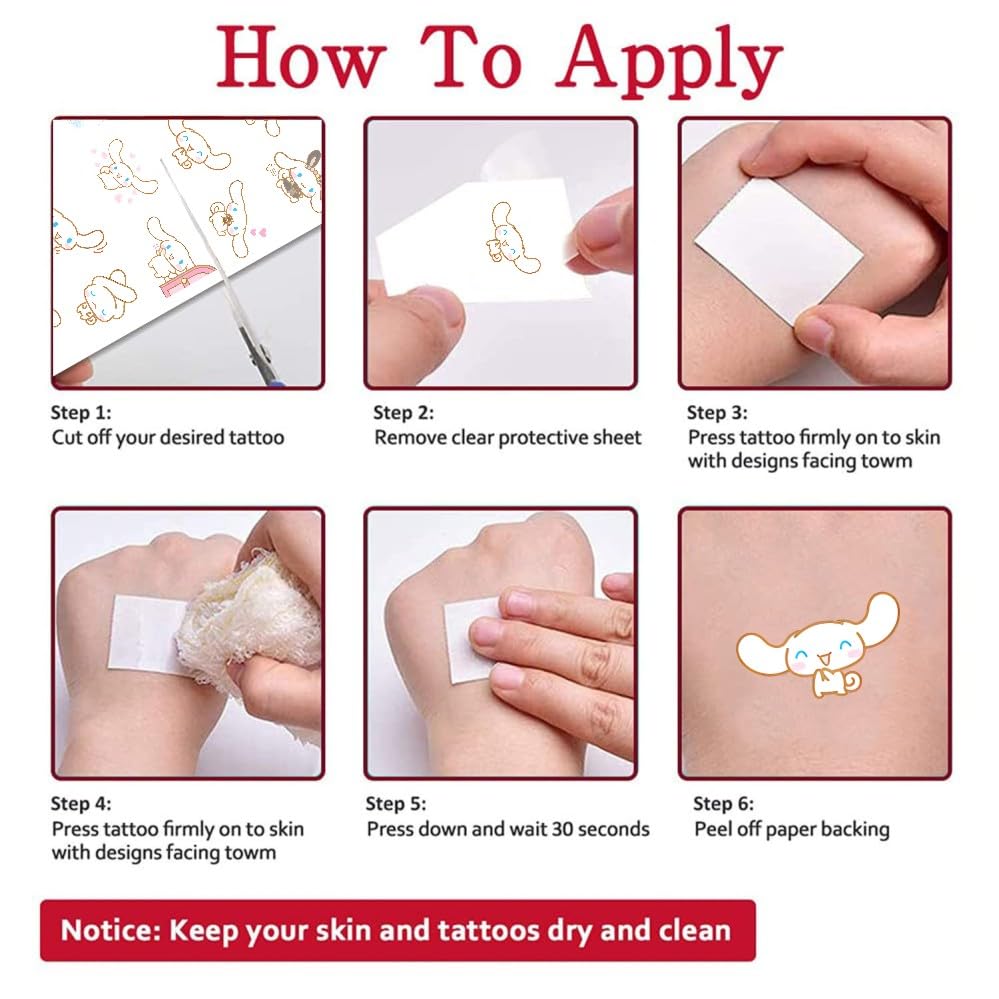 How To Apply

Step 1:
Cut off your desired tattoo

Step 2:
Remove clear protective sheet

Step 3:
Press tattoo firmly on to skin with designs facing towm

Step 4:
Press tattoo firmly on to skin with designs facing towm

Step 5:
Press down and wait 30 seconds

Step 6:
Peel off paper backing

Notice: Keep your skin and tattoos dry and clean