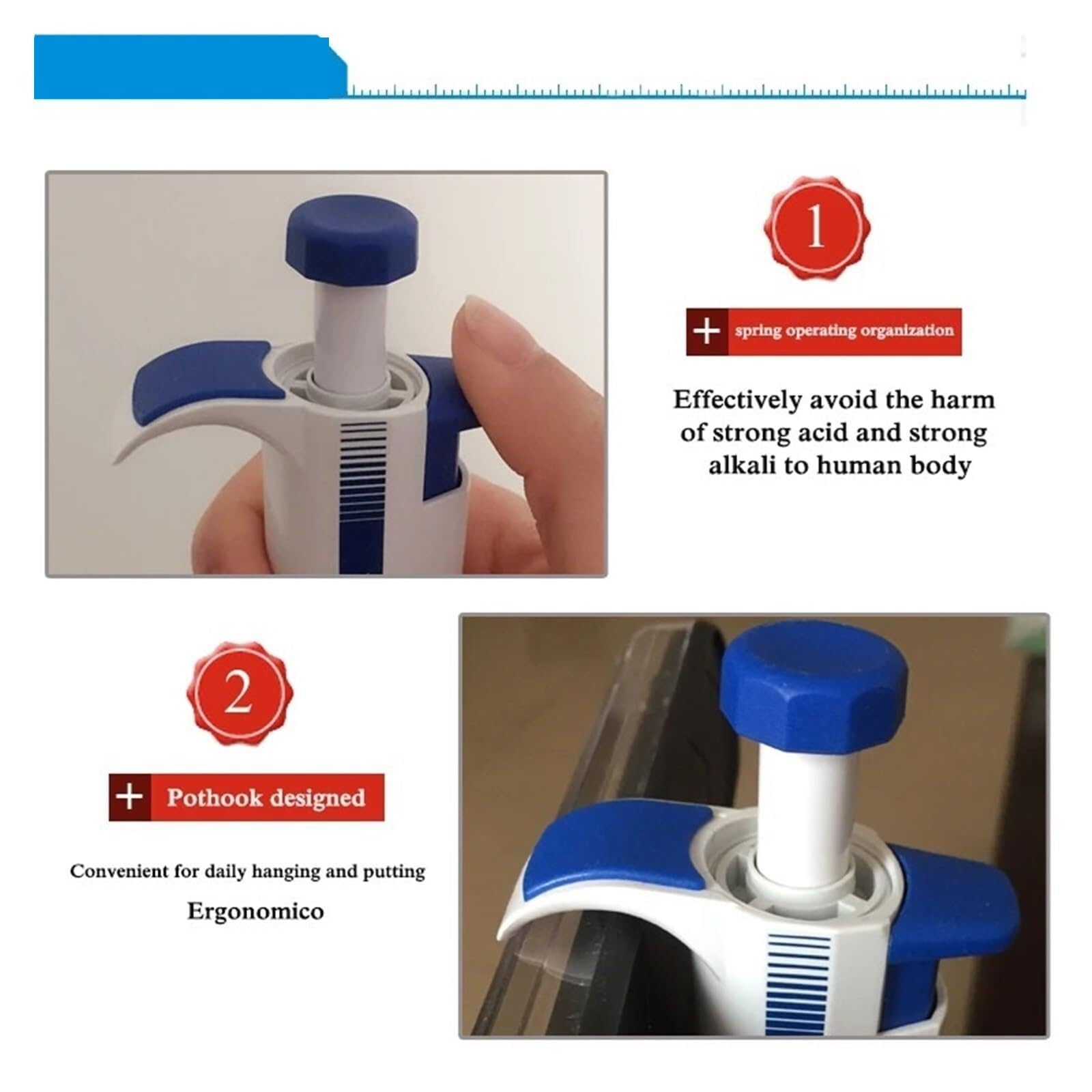 1

+ spring operating organization

Effectively avoid the harm of strong acid and strong alkali to human body

2

+ Pothook designed

Convenient for daily hanging and putting

Ergonomico