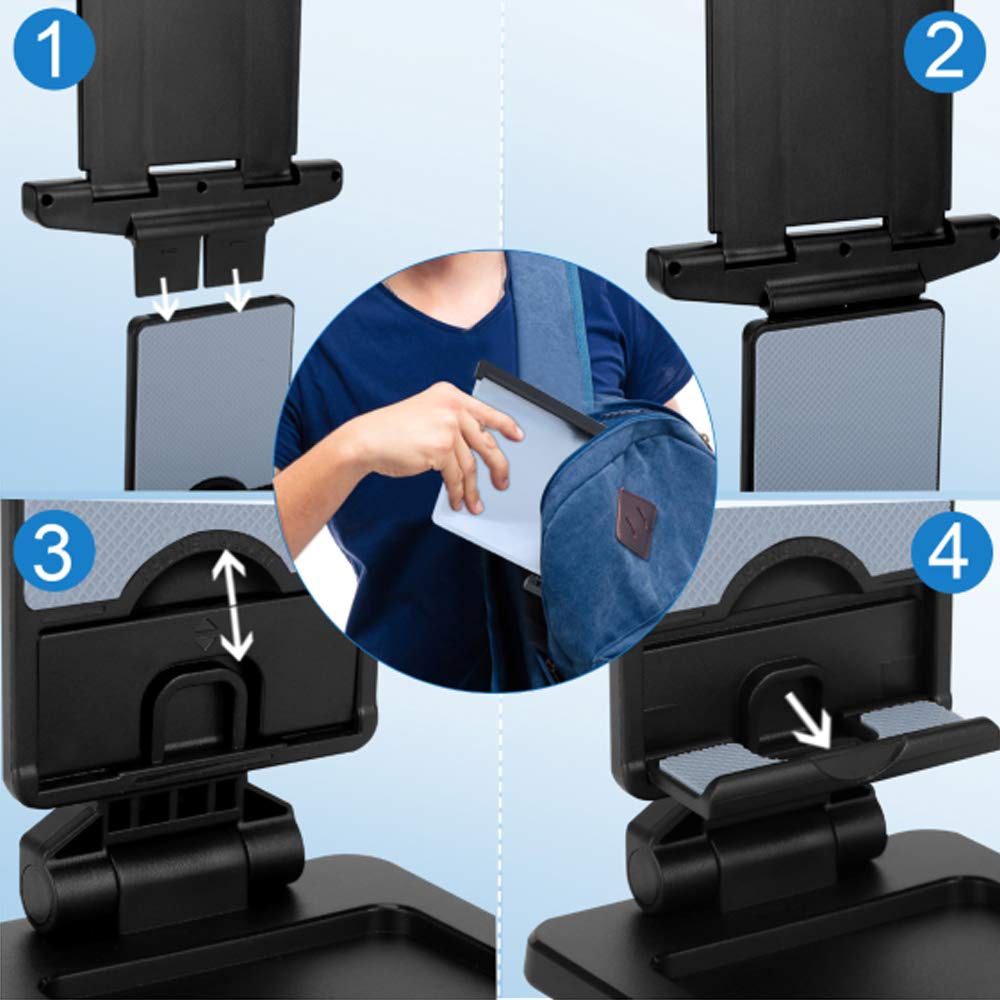 1
2
3
4