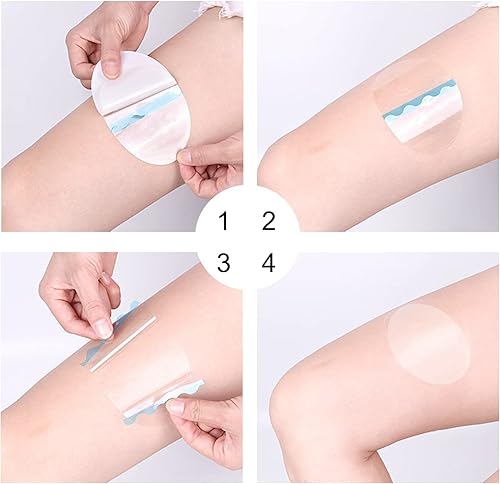 1 2
3 4