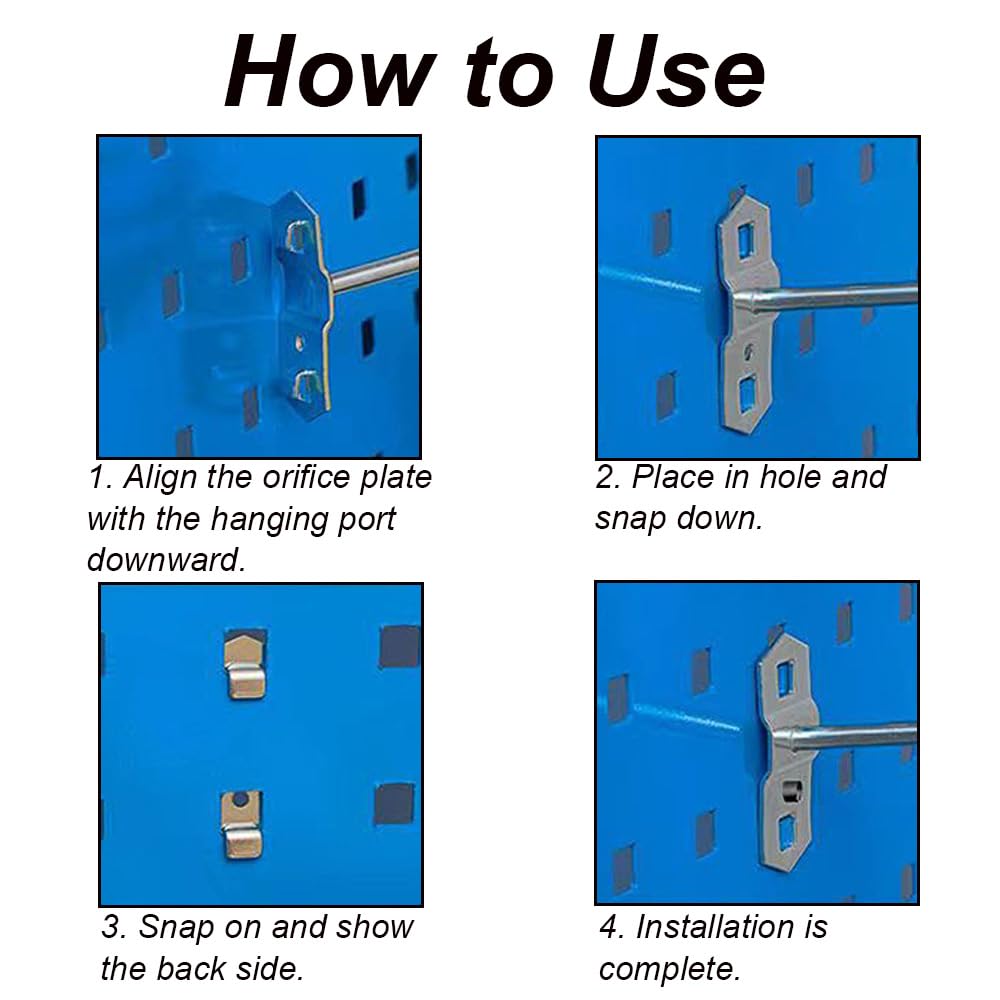 How to Use

1. Align the orifice plate with the hanging port downward.

2. Place in hole and snap down.

3. Snap on and show the back side.

4. Installation is complete.