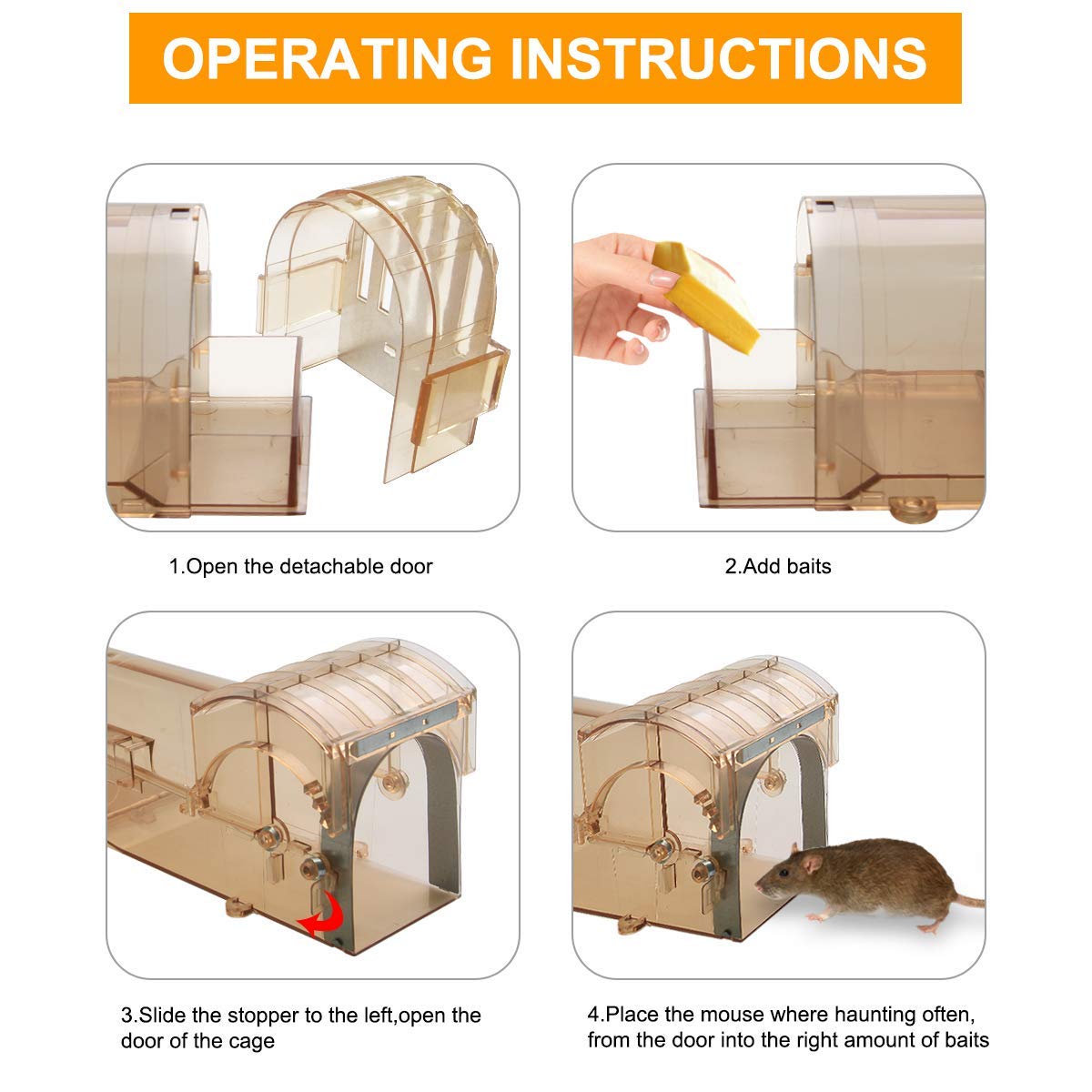 OPERATING INSTRUCTIONS

1.Open the detachable door

2.Add baits

3.Slide the stopper to the left,open the door of the cage

4.Place the mouse where haunting often, from the door into the right amount of baits