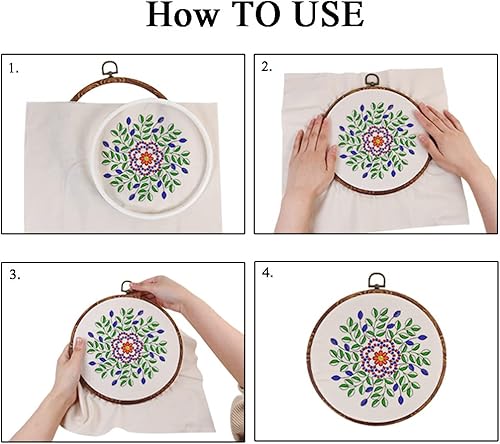 How TO USE

1.

2.

3.

4.