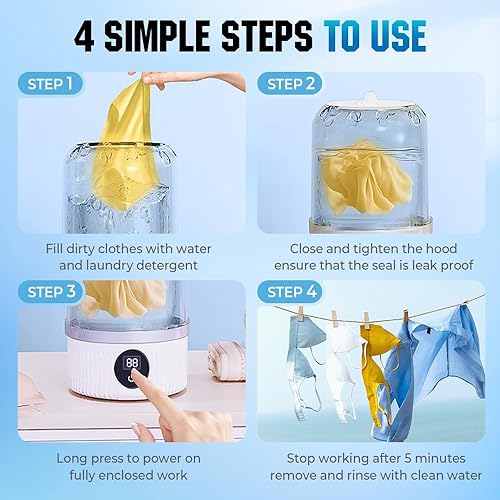 4 SIMPLE STEPS TO USE

STEP 1

Fill dirty clothes with water and laundry detergent

STEP 2

Close and tighten the hood ensure that the seal is leak proof

STEP 3

88

Long press to power on fully enclosed work

STEP 4

Stop working after 5 minutes remove and rinse with clean water