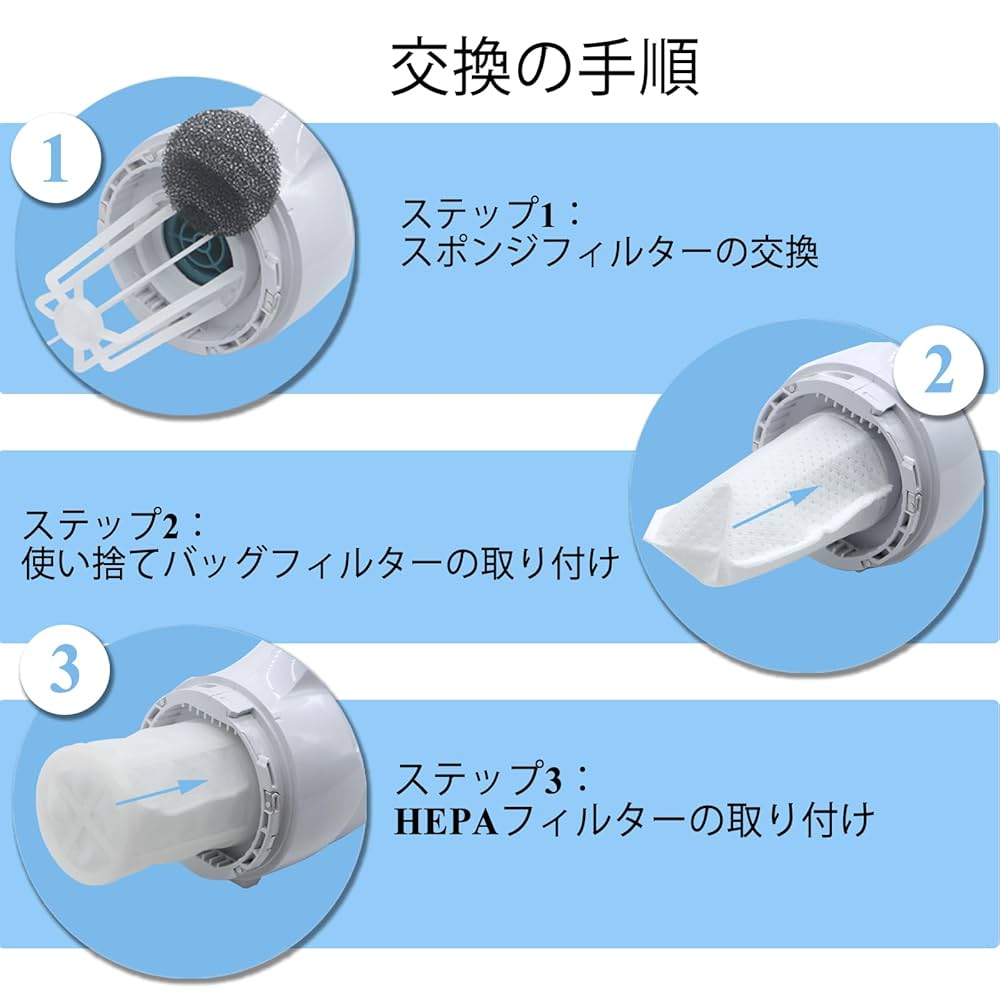 交換の手順

1

ステップ1：
スポンジフィルターの交換

2

ステップ2：
使い捨てバッグフィルターの取り付け

3

ステップ3：
HEPAフィルターの取り付け