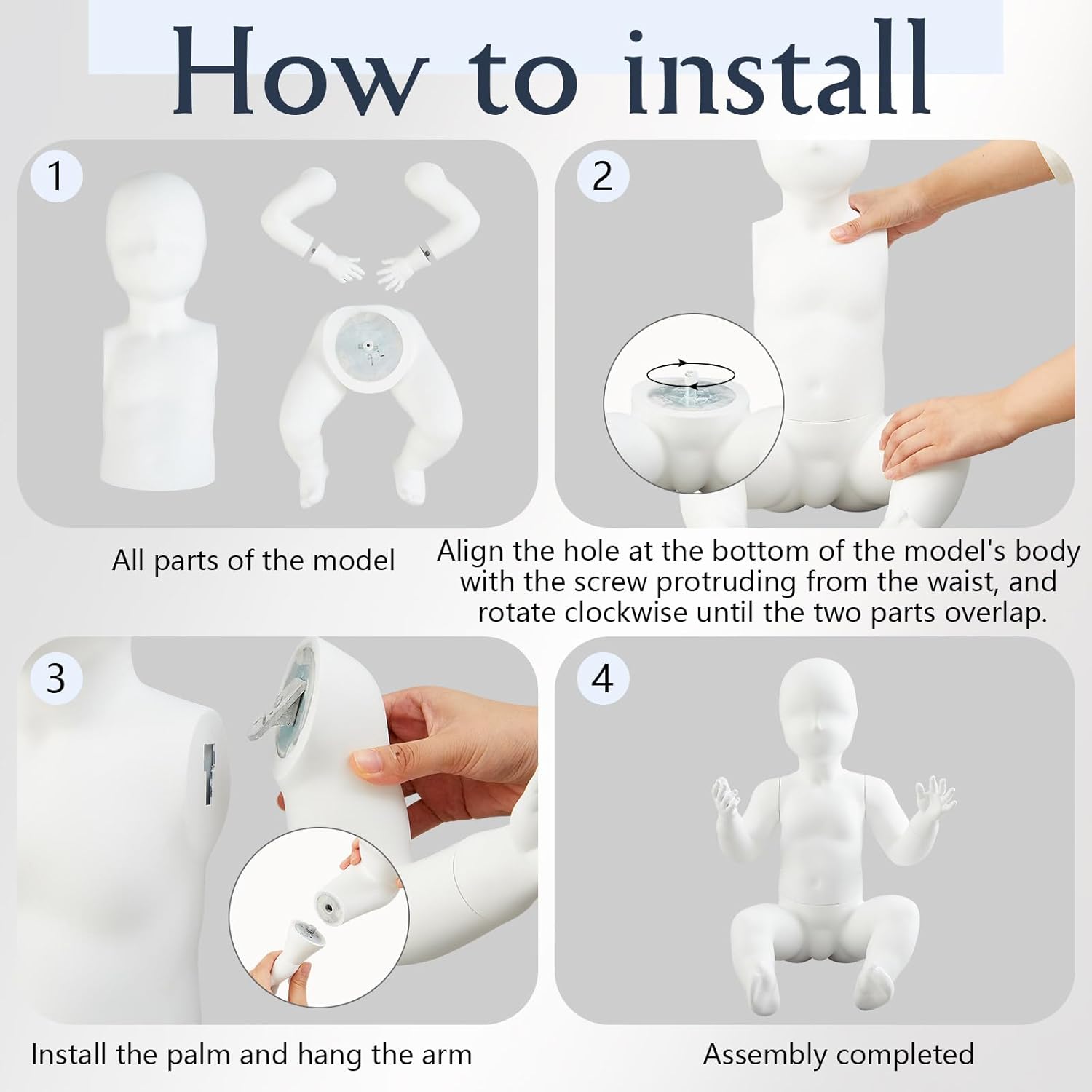 How to install

1

All parts of the model

2

Align the hole at the bottom of the model's body with the screw protruding from the waist, and rotate clockwise until the two parts overlap.

3

Install the palm and hang the arm

4

Assembly completed