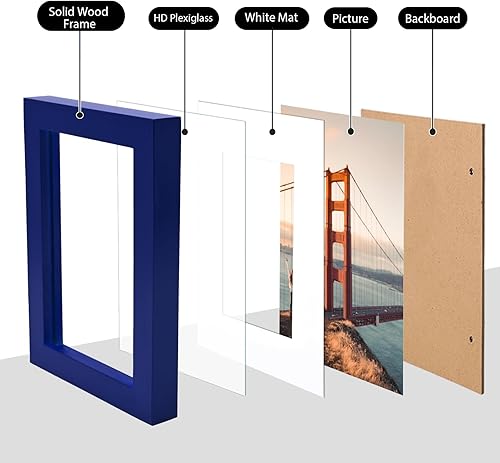 Solid Wood Frame

HD Plexiglass

White Mat

Picture

Backboard