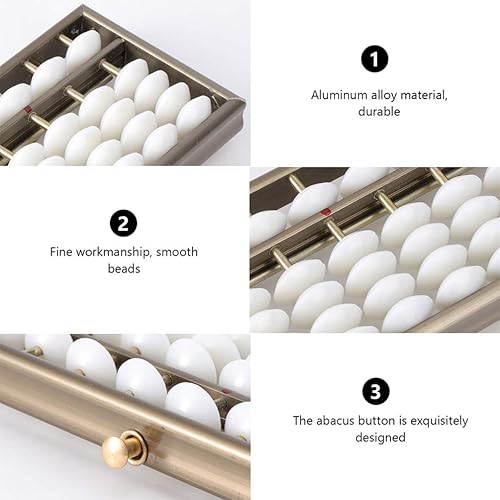 1

Aluminum alloy material, durable

2

Fine workmanship, smooth beads

3

The abacus button is exquisitely designed