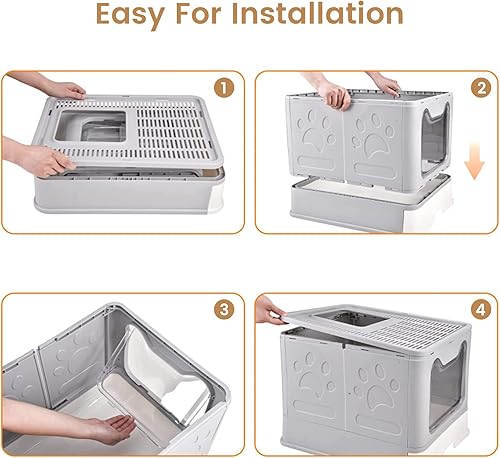 Easy For Installation

1

2

3

4