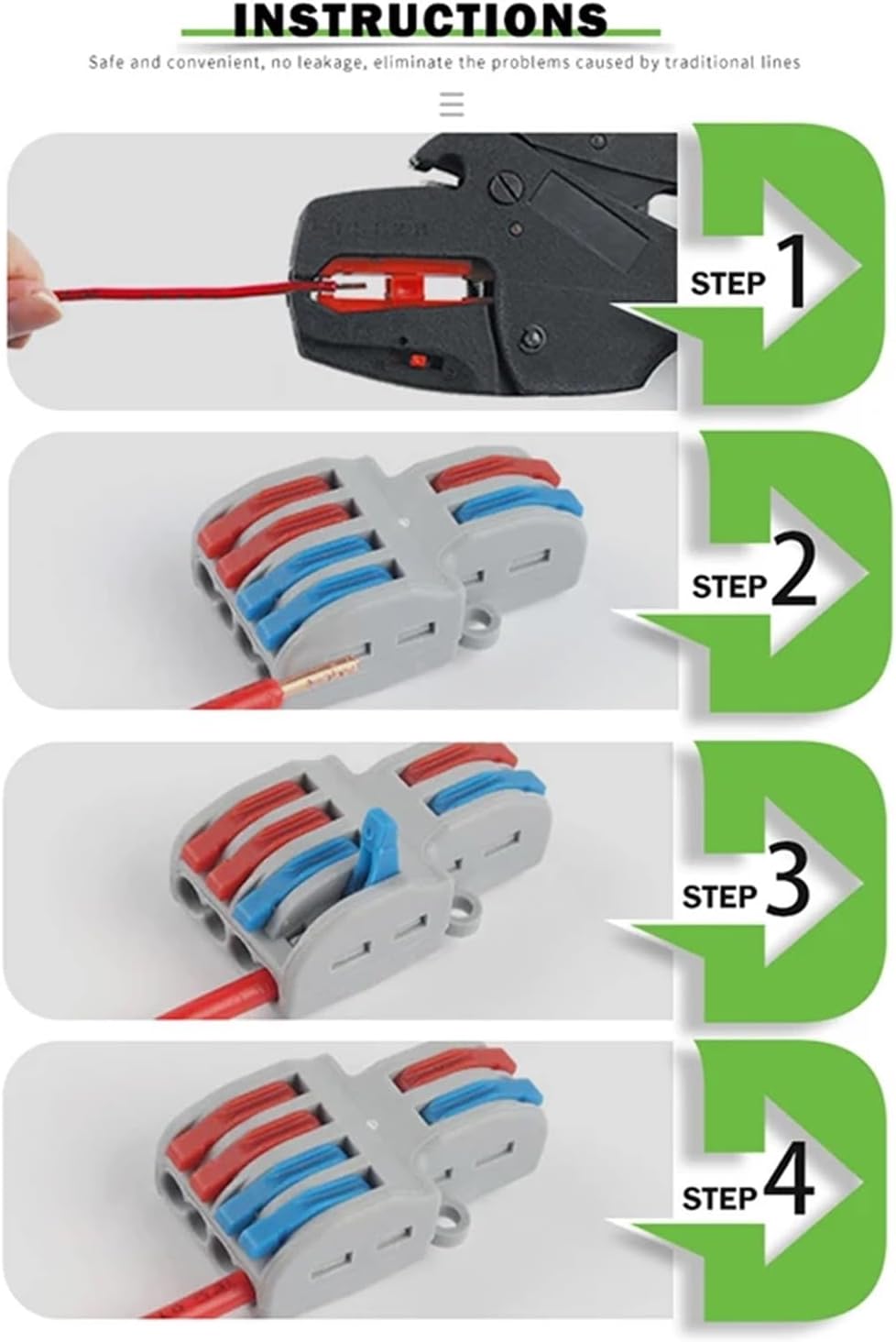 INSTRUCTIONS

Safe and convenient, no leakage, eliminate the problems caused by traditional lines

STEP 1

STEP 2

STEP 3

STEP 4