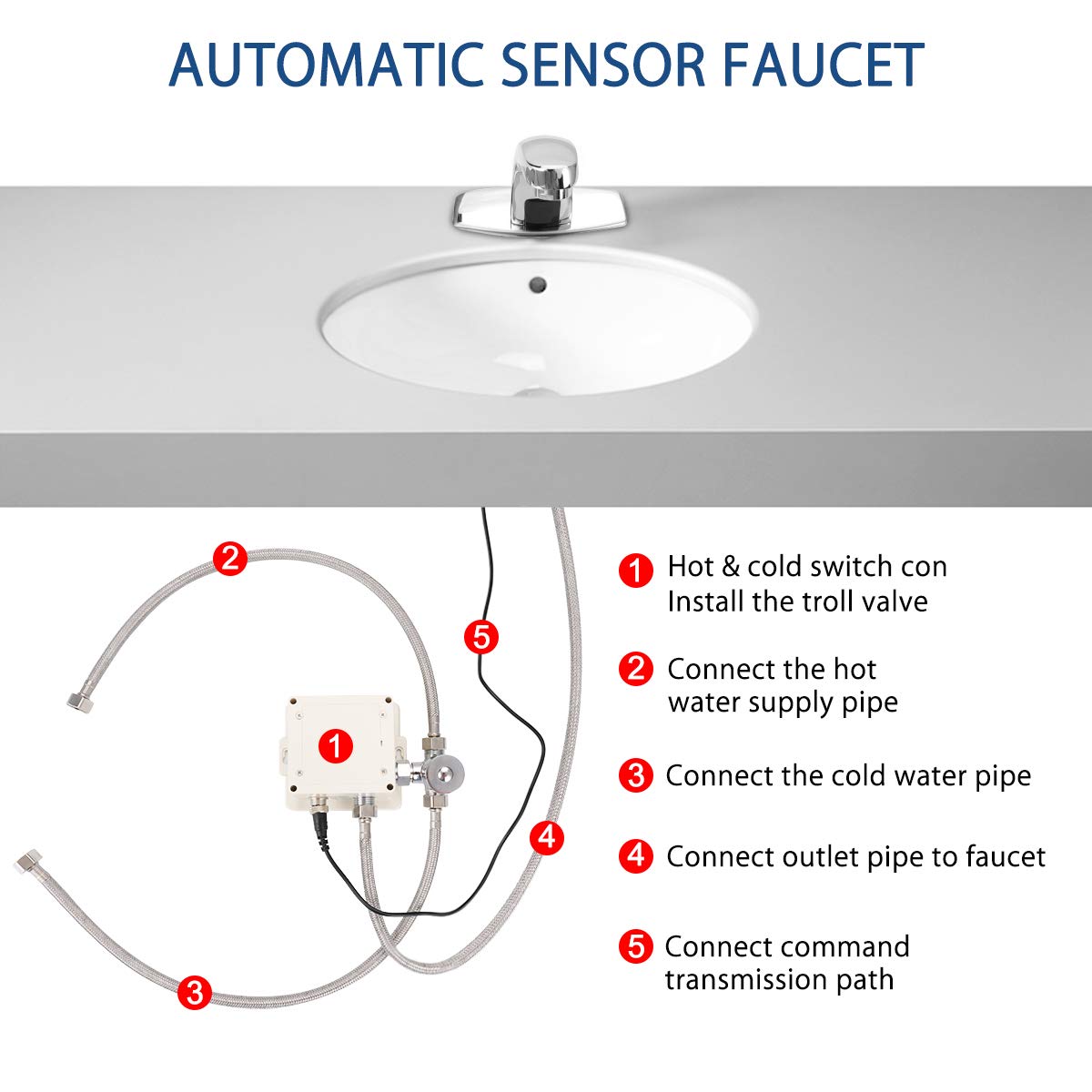 AUTOMATIC SENSOR FAUCET

2

5

1

4

3

1 Hot & cold switch con Install the troll valve

2 Connect the hot water supply pipe

3 Connect the cold water pipe

4 Connect outlet pipe to faucet

5 Connect command transmission path