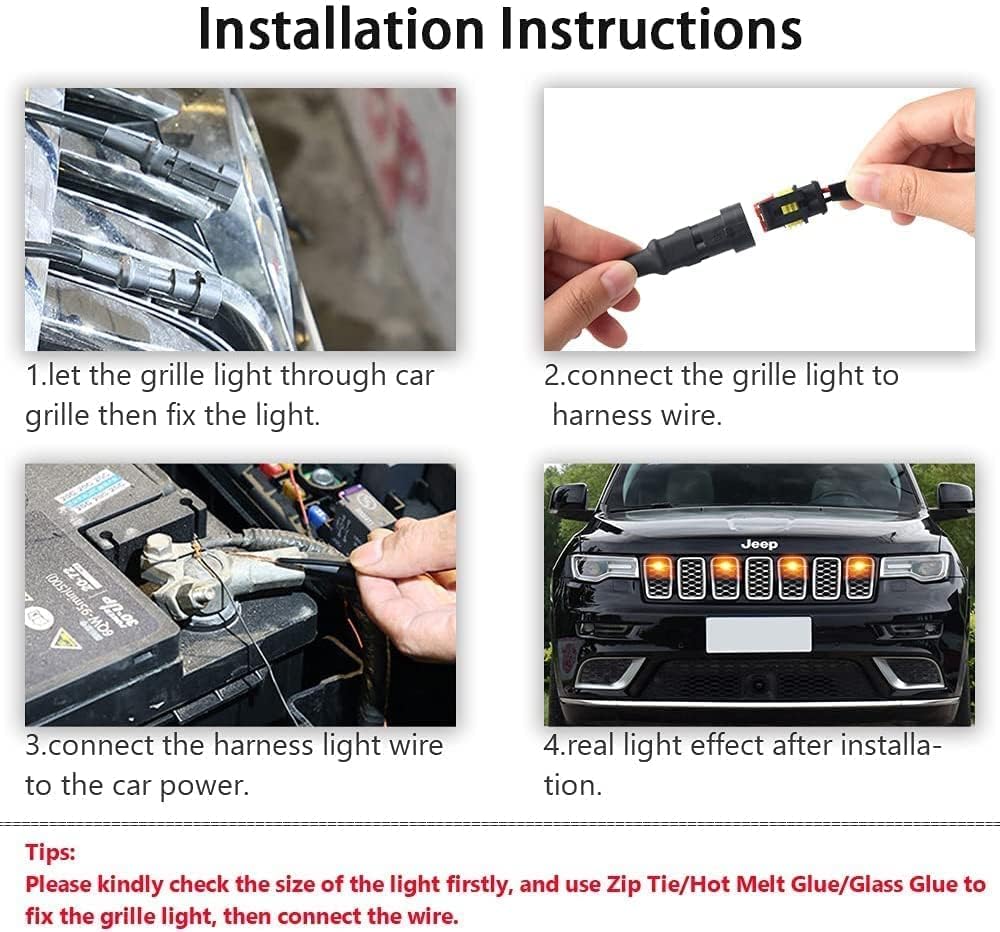 Installation Instructions

1.let the grille light through car grille then fix the light.

2.connect the grille light to harness wire.

3.connect the harness light wire to the car power.

Jeep

4.real light effect after installation.

Tips:
Please kindly check the size of the light firstly, and use Zip Tie/Hot Melt Glue/Glass Glue to fix the grille light, then connect the wire.