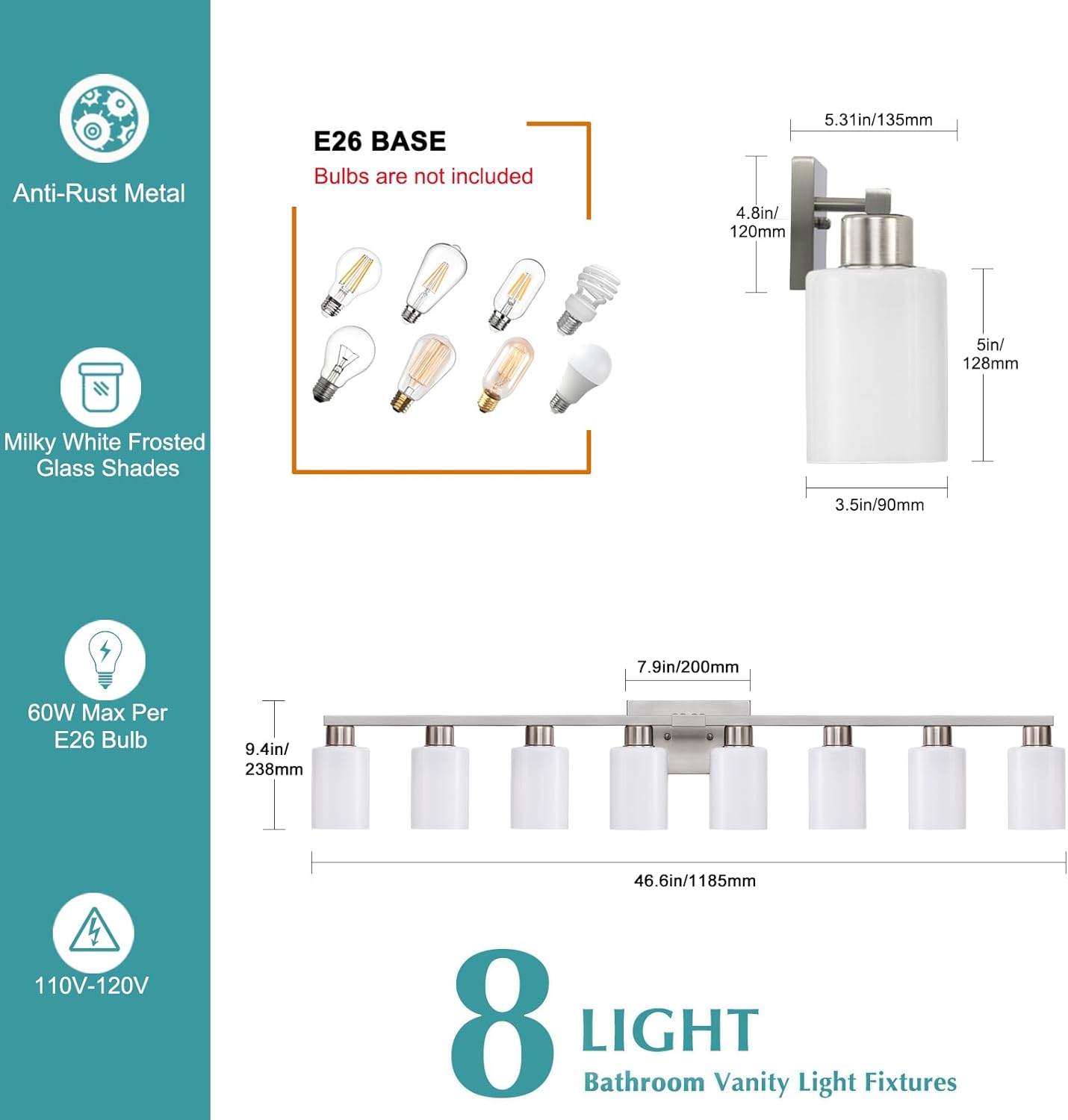 Anti-Rust Metal

Milky White Frosted Glass Shades

60W Max Per E26 Bulb

110V-120V

E26 BASE
Bulbs are not included

5.31in/135mm

4.8in/ 120mm

5in/ 128mm

3.5in/90mm

7.9in/200mm

9.4in/ 238mm

46.6in/1185mm

8 LIGHT
Bathroom Vanity Light Fixtures