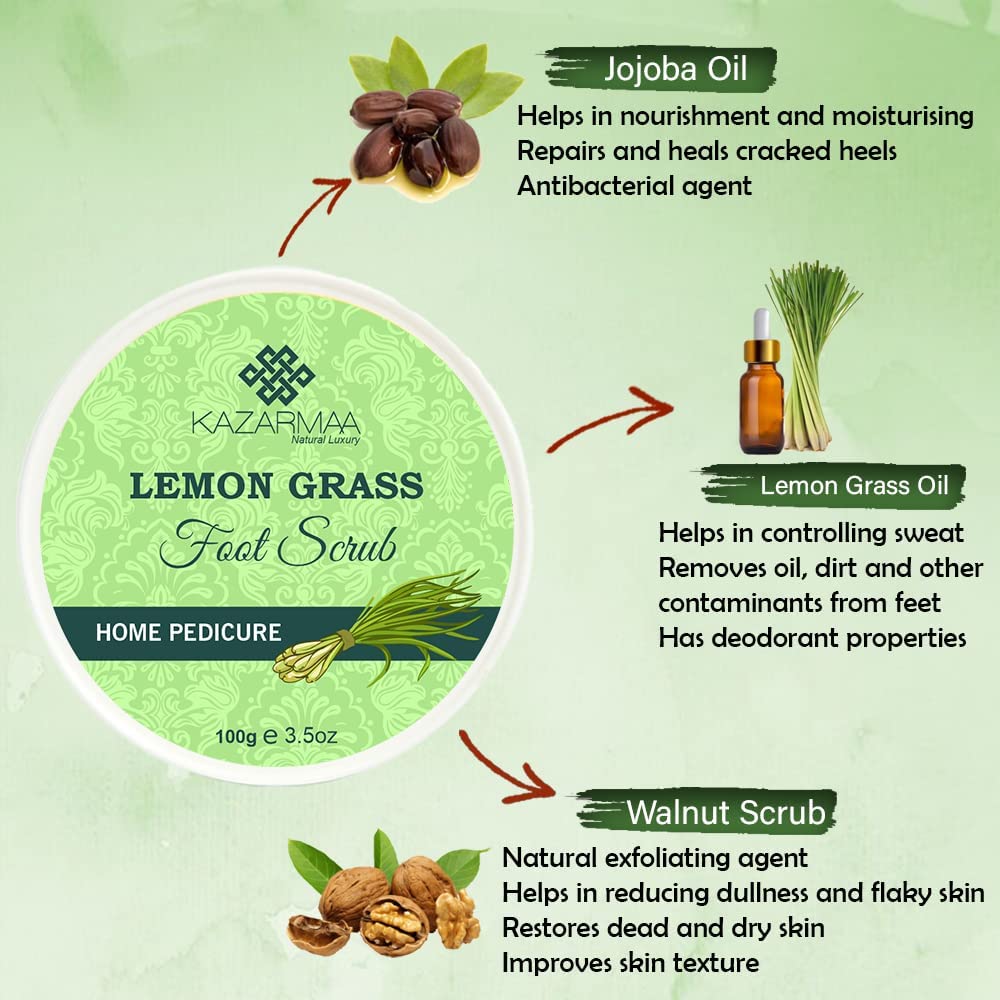 Jojoba Oil
Helps in nourishment and moisturising
Repairs and heals cracked heels
Antibacterial agent

KAZARMAA
Natural Luxury
LEMON GRASS
Foot Scrub
HOME PEDICURE
100g ℮ 3.5oz

Lemon Grass Oil
Helps in controlling sweat
Removes oil, dirt and other contaminants from feet
Has deodorant properties

Walnut Scrub
Natural exfoliating agent
Helps in reducing dullness and flaky skin
Restores dead and dry skin
Improves skin texture