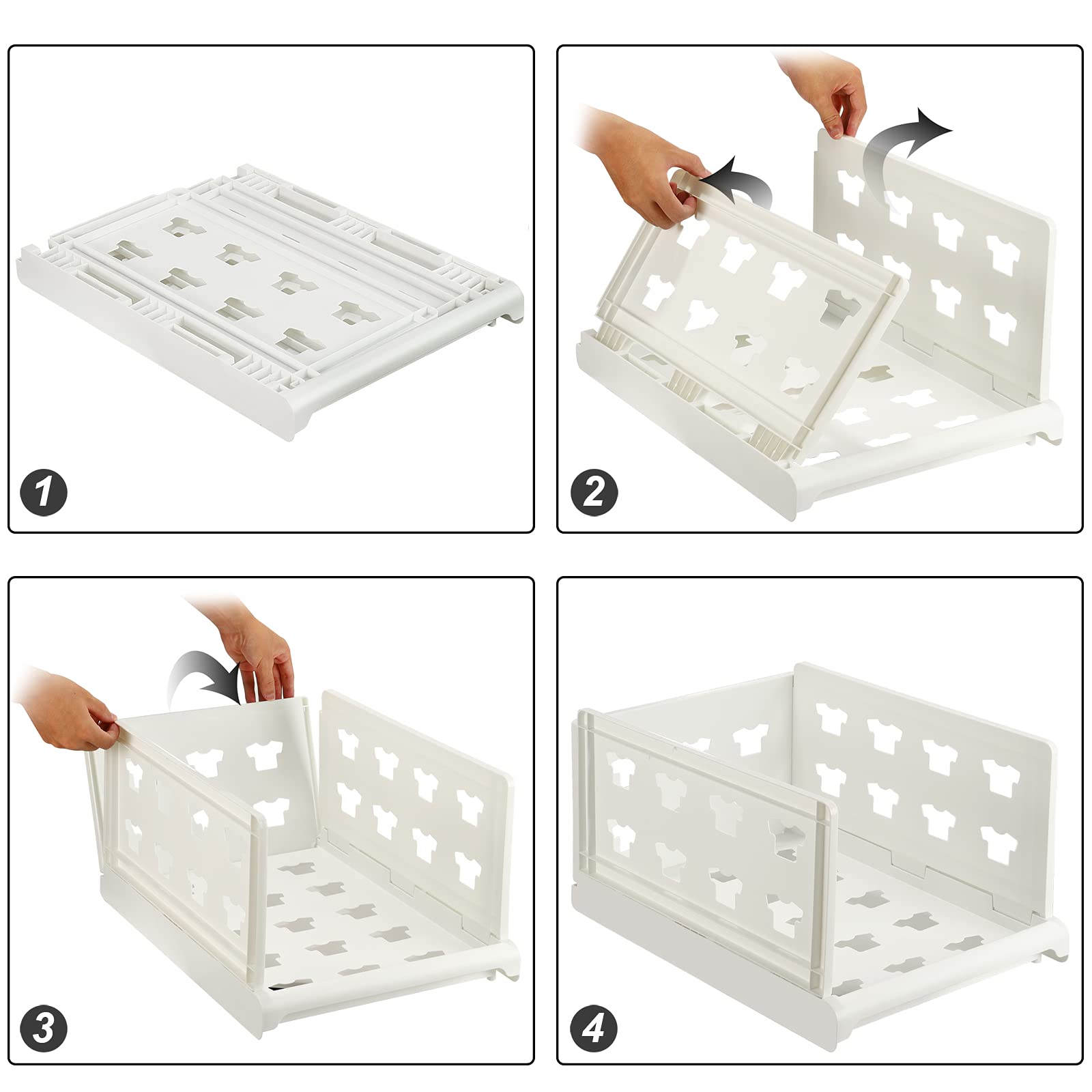 1

2

3

4