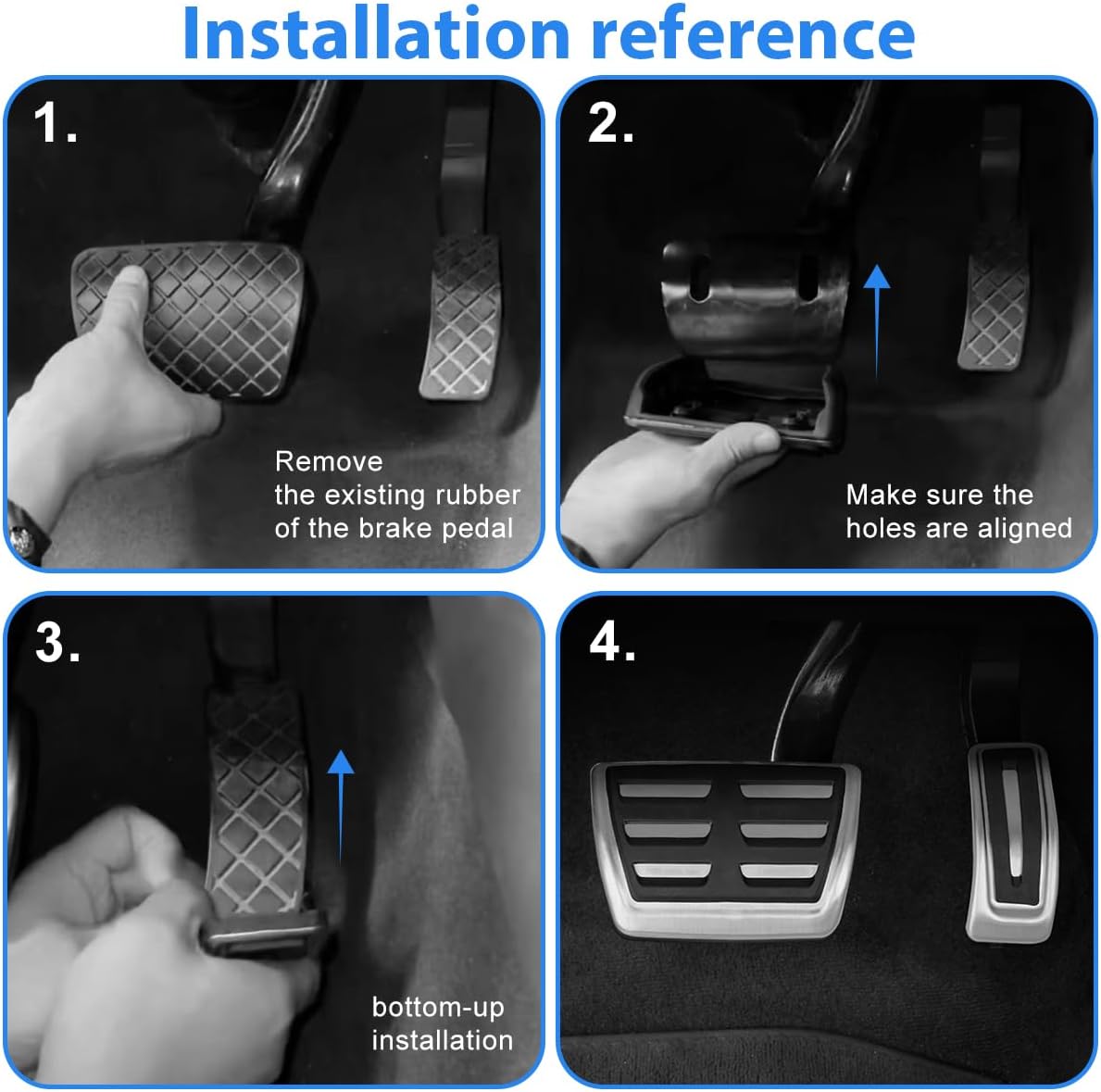 Installation reference

1.

Remove the existing rubber of the brake pedal

2.

Make sure the holes are aligned

3.

bottom-up installation

4.