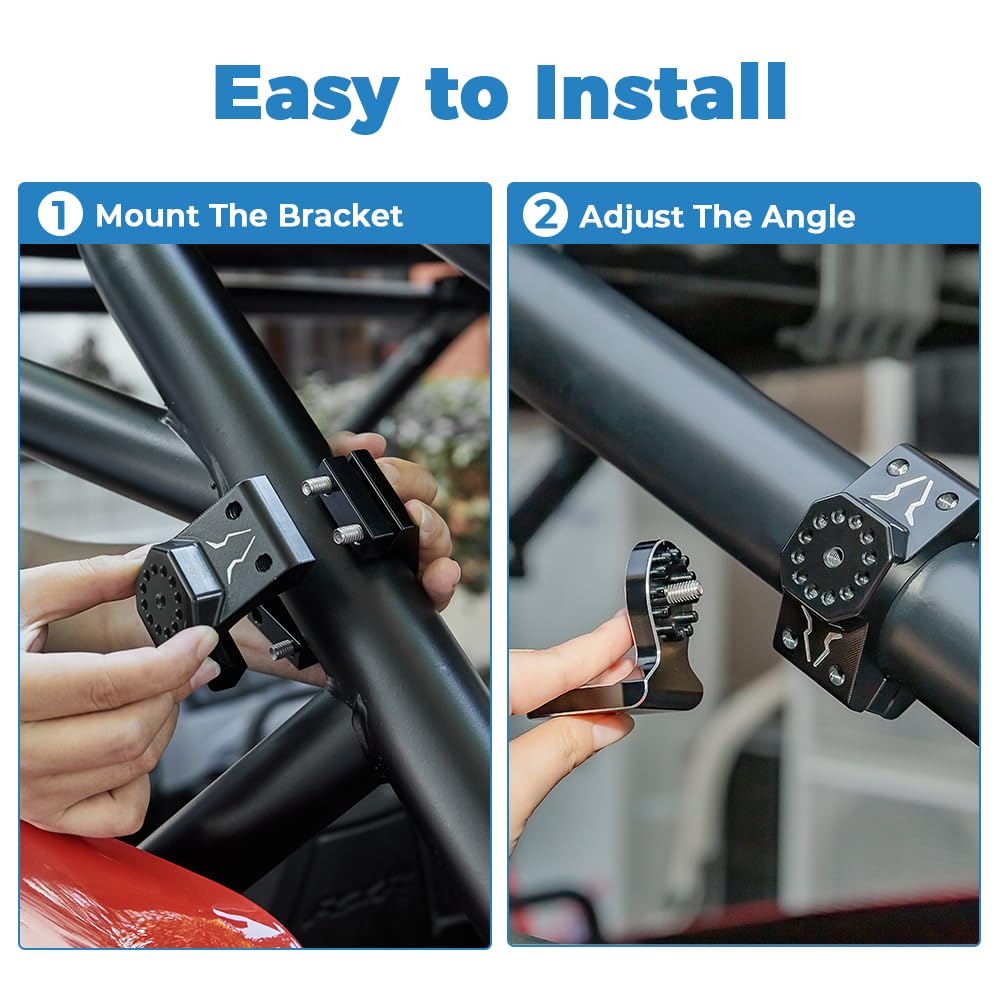 Easy to Install

1 Mount The Bracket

2 Adjust The Angle