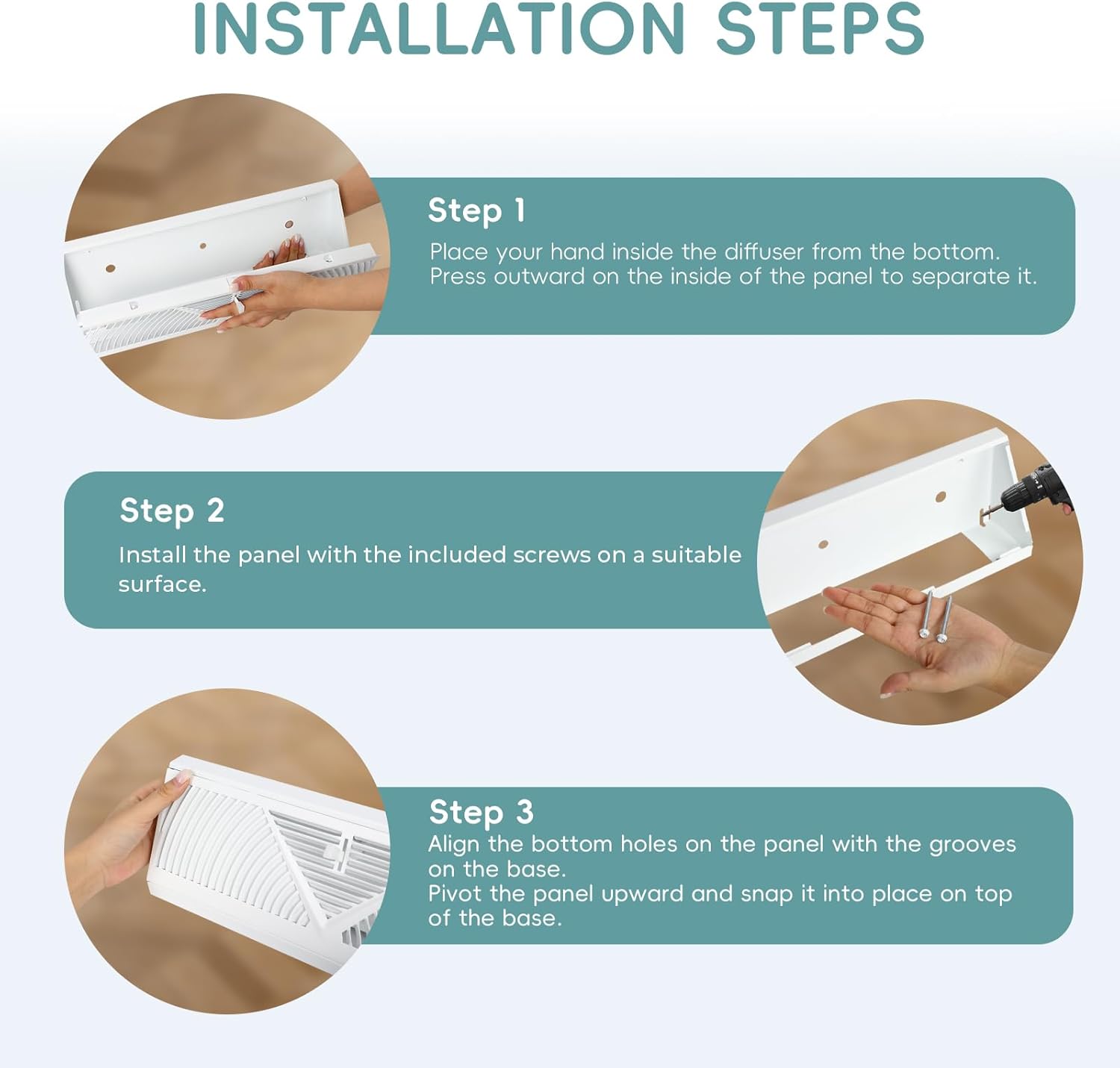 INSTALLATION STEPS

Step 1
Place your hand inside the diffuser from the bottom.
Press outward on the inside of the panel to separate it.

Step 2
Install the panel with the included screws on a suitable surface.

Step 3
Align the bottom holes on the panel with the grooves on the base.
Pivot the panel upward and snap it into place on top of the base.