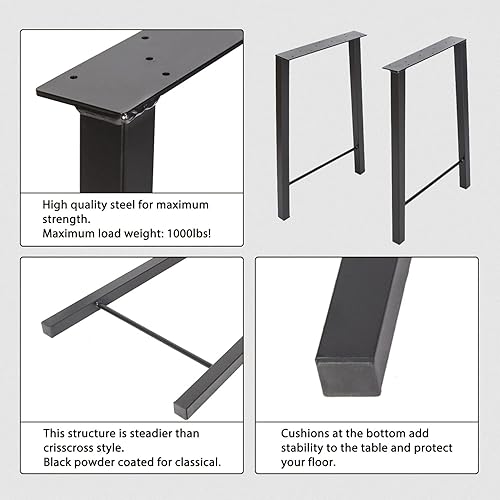 High quality steel for maximum strength.
Maximum load weight: 1000lbs!

This structure is steadier than crisscross style.
Black powder coated for classical.

Cushions at the bottom add stability to the table and protect your floor.