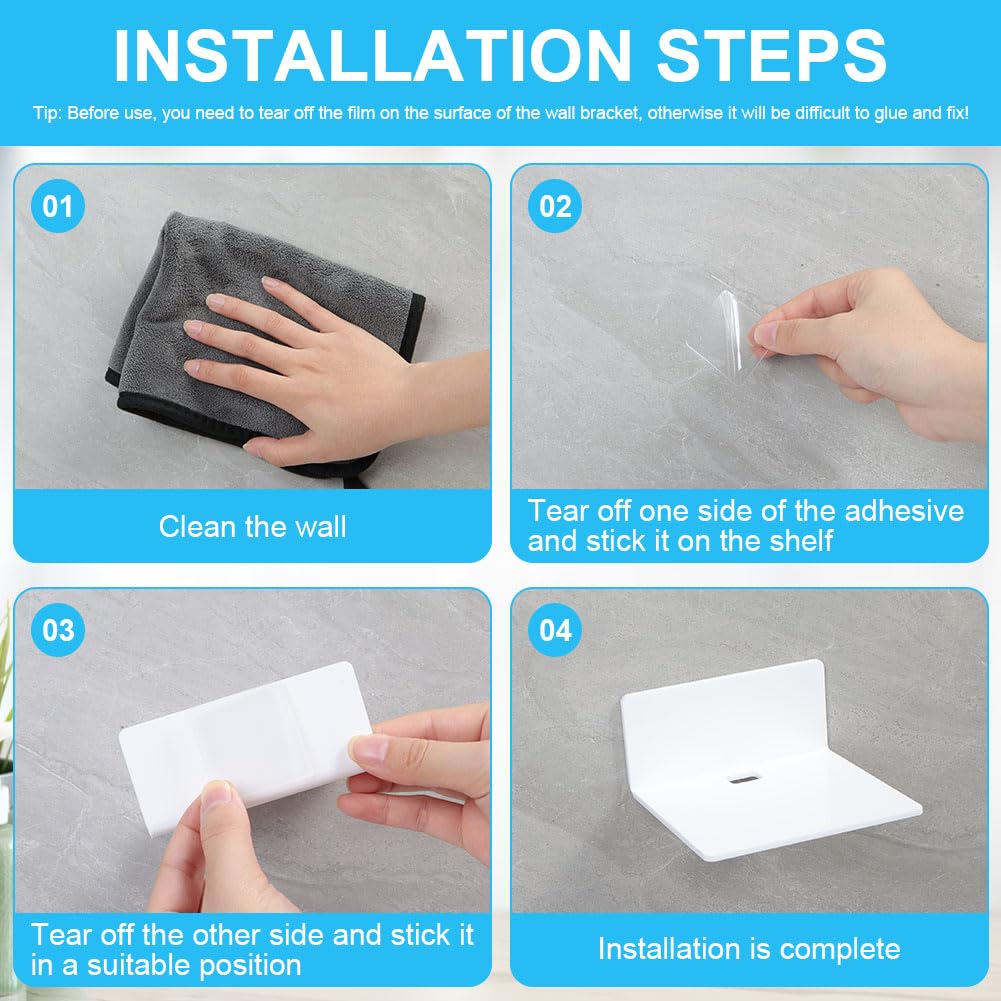 INSTALLATION STEPS

Tip: Before use, you need to tear off the film on the surface of the wall bracket, otherwise it will be difficult to glue and fix!

01

Clean the wall

02

Tear off one side of the adhesive and stick it on the shelf

03

Tear off the other side and stick it in a suitable position

04

Installation is complete