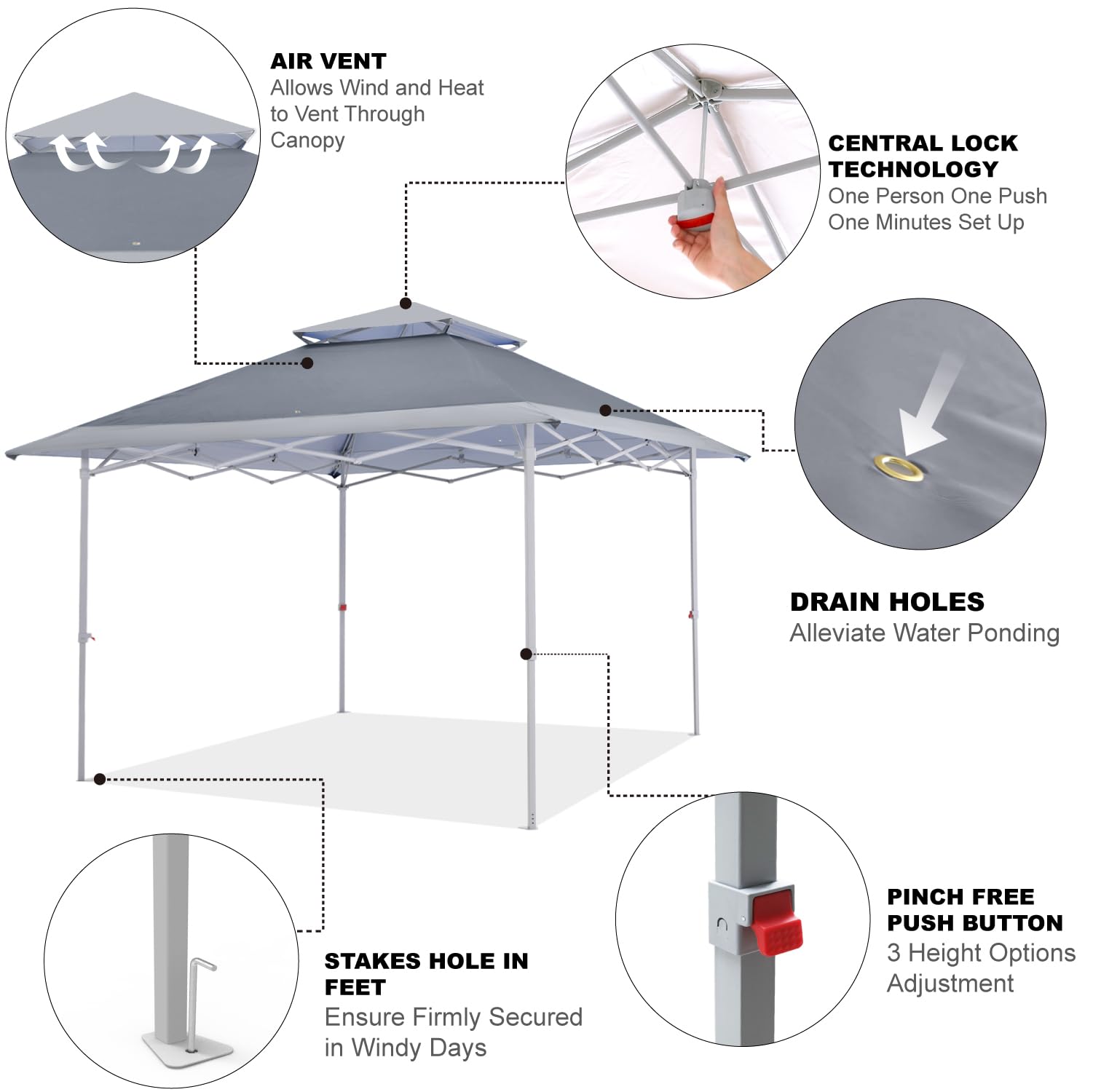 AIR VENT
Allows Wind and Heat to Vent Through Canopy

CENTRAL LOCK TECHNOLOGY
One Person One Push One Minutes Set Up

DRAIN HOLES
Alleviate Water Ponding

STAKES HOLE IN FEET
Ensure Firmly Secured in Windy Days

PINCH FREE PUSH BUTTON
3 Height Options Adjustment