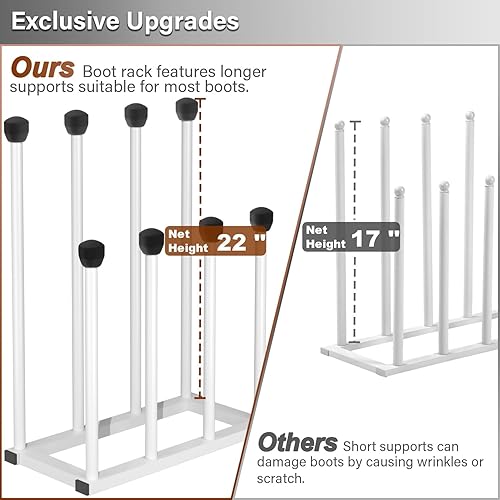 Exclusive Upgrades

Ours Boot rack features longer supports suitable for most boots.

Net Height 22 "

Net Height 17 "

Others Short supports can damage boots by causing wrinkles or scratch.